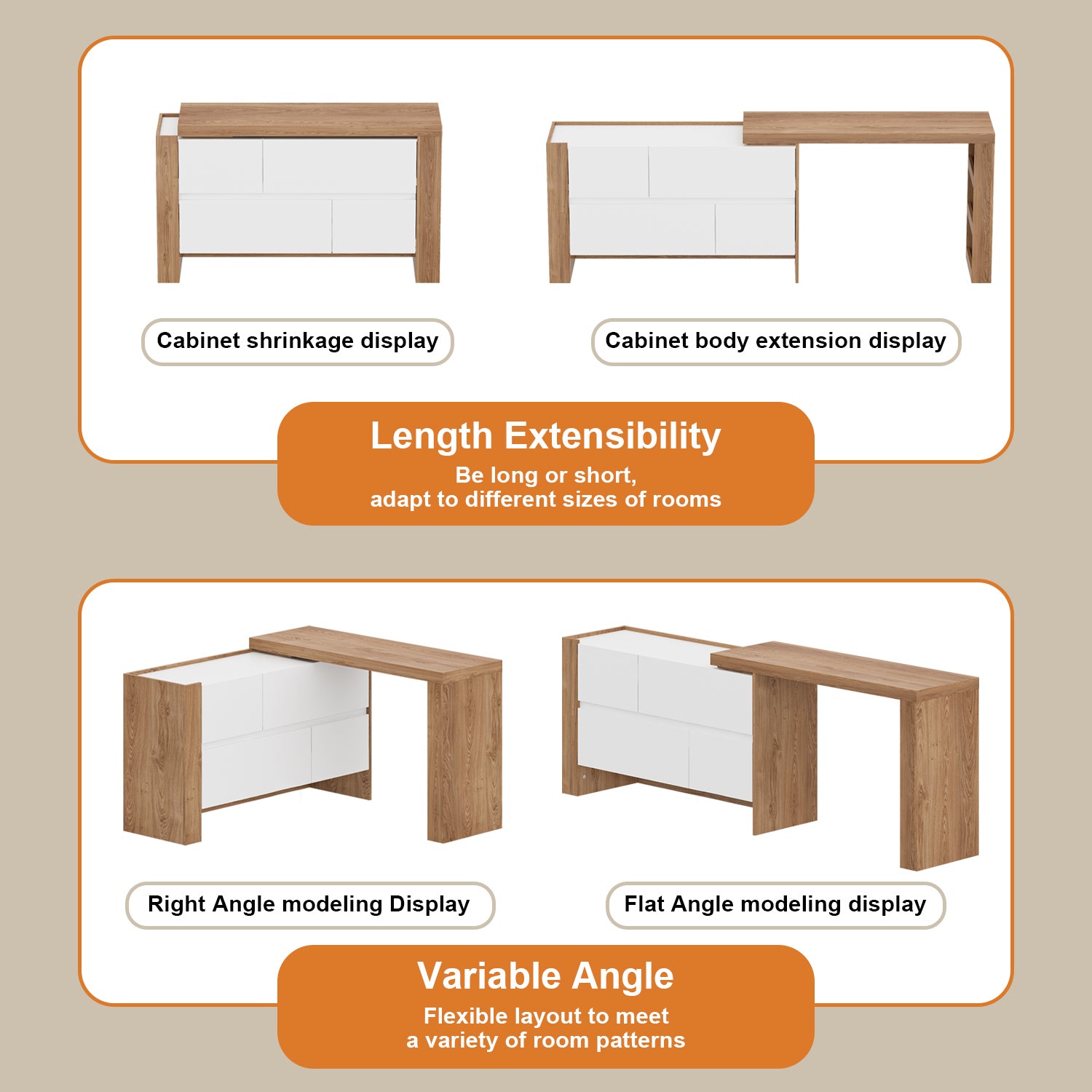 Cabinet shrinkage display

Cabinet body extension display

Length Extensibility

Be long or short,
adapt to different sizes of rooms

Right Angle modeling Display

Flat Angle modeling display

Variable Angle

Flexible layout to meet
a variety of room patterns