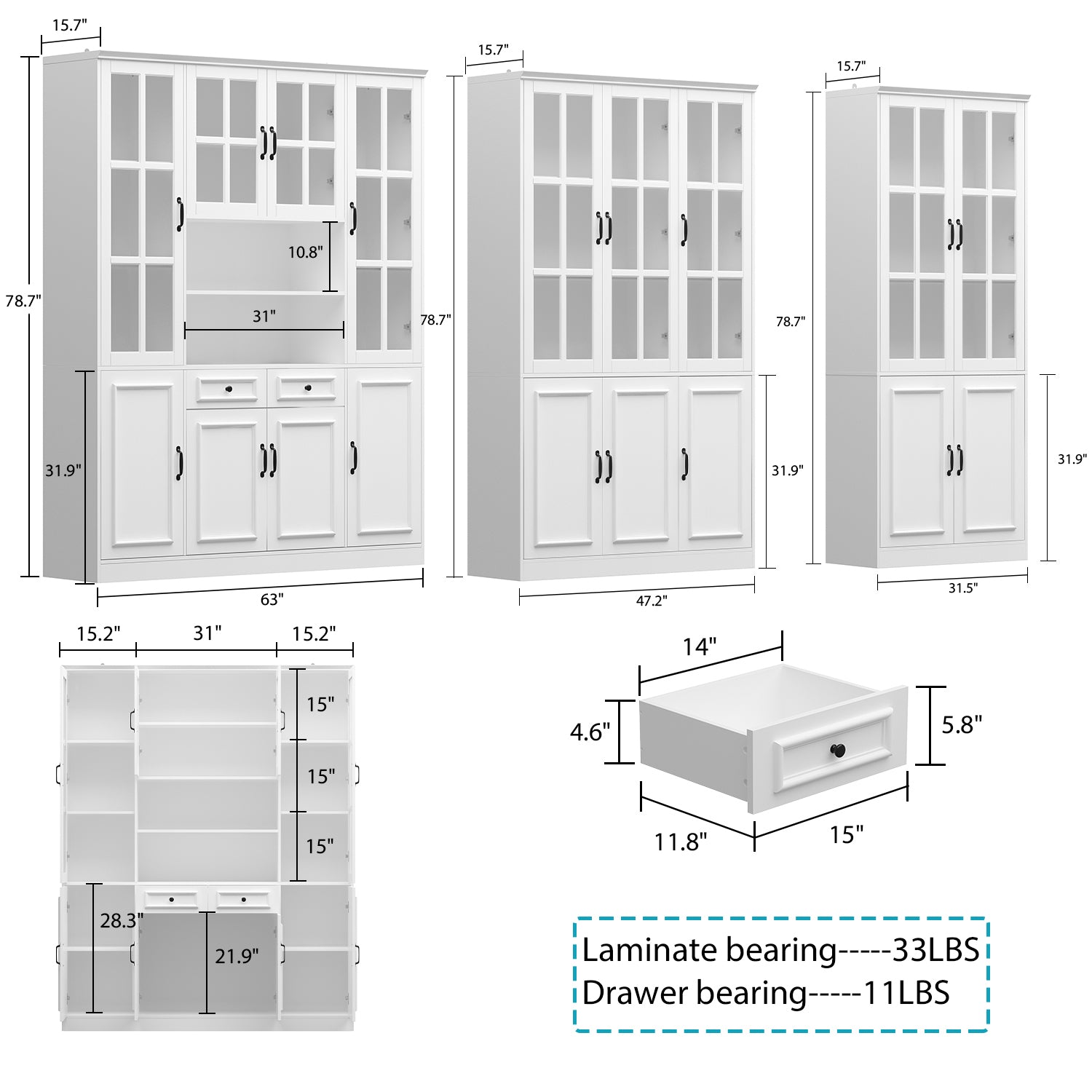 15.7"

78.7"

10.8"

31"

31.9"

63"

15.7"

78.7"

31.9"

47.2"

15.7"

78.7"

31.9"

31.5"

15.2"

31"

15.2"

15"

15"

15"

28.3"

21.9"

14"

4.6"

5.8"

11.8"

15"

Laminate bearing-----33LBS
Drawer bearing-----11LBS