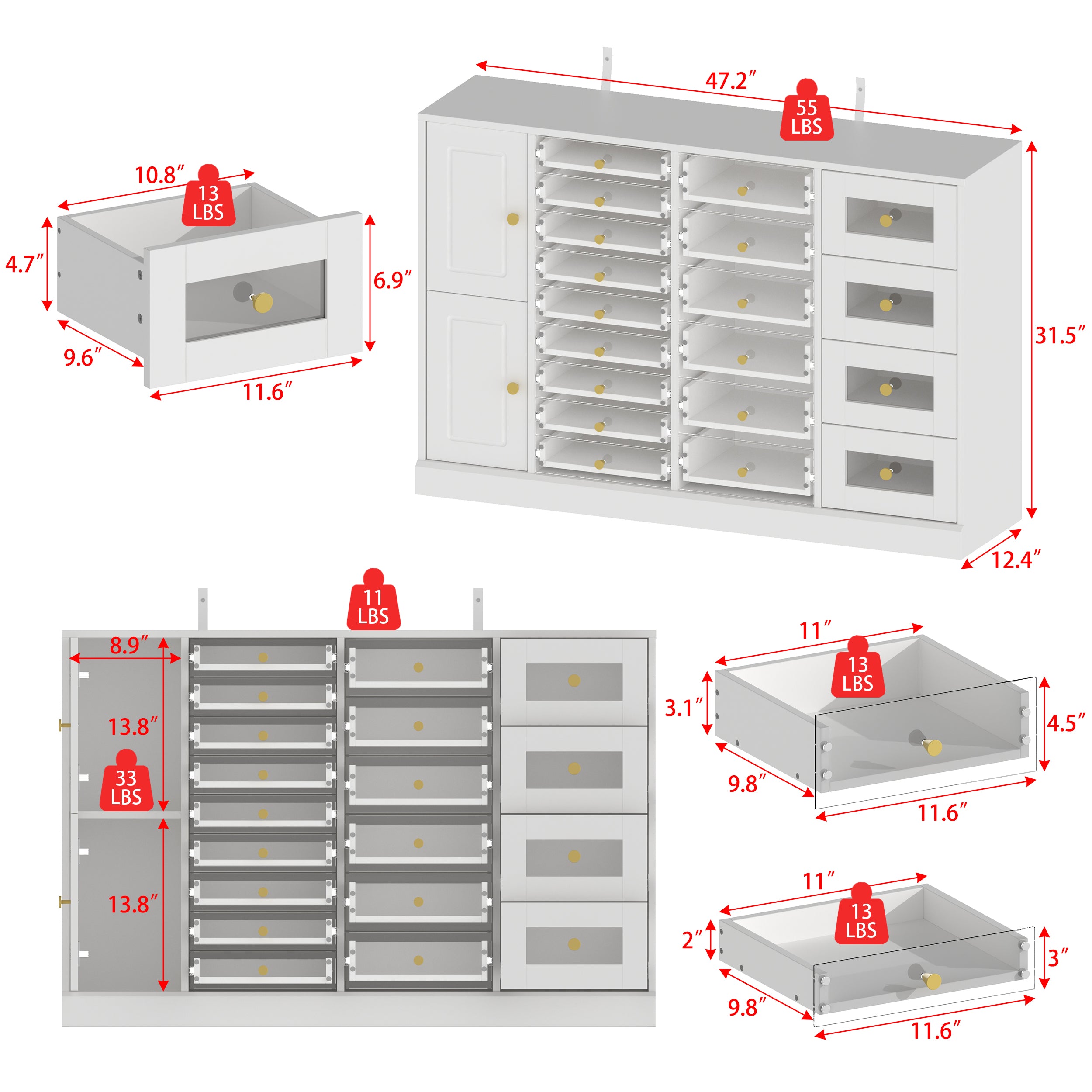 10.8″
13 LBS
4.7″
6.9″
9.6″
11.6″

47.2″
55 LBS
31.5″
12.4″

11 LBS
8.9″
13.8″
33 LBS
13.8″

11″
13 LBS
3.1″
4.5″
9.8″
11.6″

11″
13 LBS
2″
3″
9.8″
11.6″