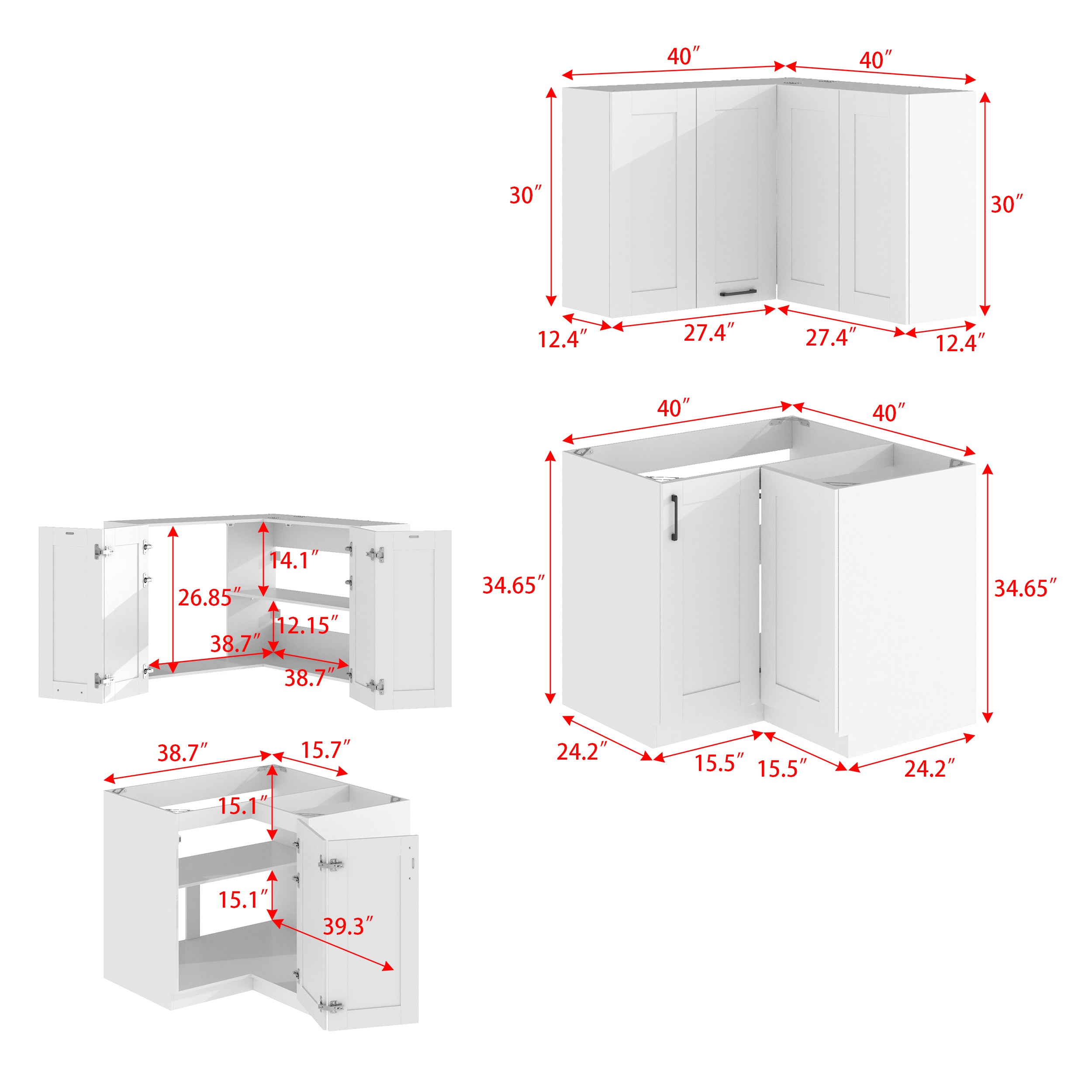 40″
40″
30″
30″
12.4″
27.4″
27.4″
12.4″

14.1″
26.85″
12.15″
38.7″
38.7″

40″
40″
34.65″
34.65″
24.2″
15.5″
15.5″
24.2″

38.7″
15.7″
15.1″
15.1″
39.3″