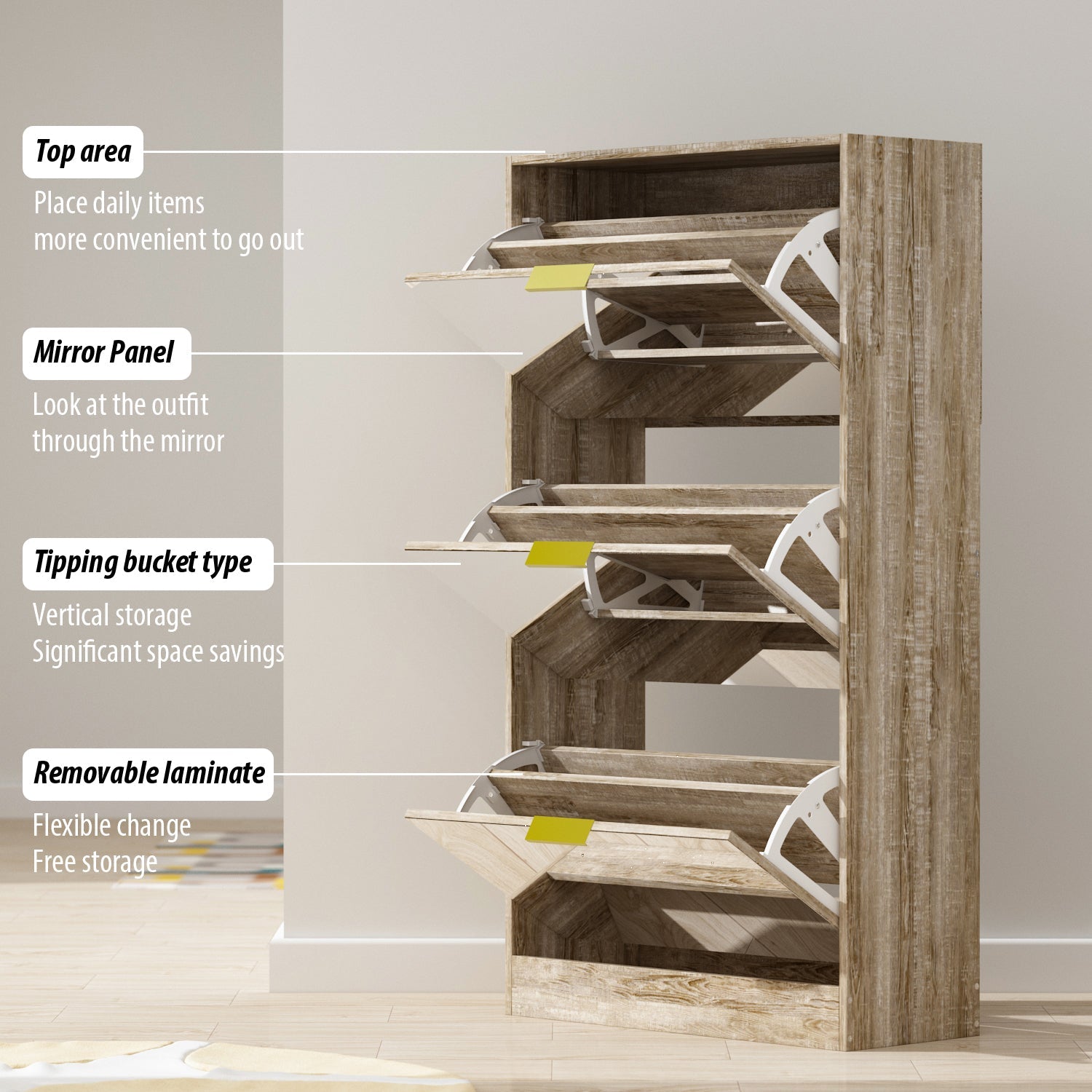 Top area

Place daily items more convenient to go out

Mirror Panel

Look at the outfit through the mirror

Tipping bucket type

Vertical storage
Significant space savings

Removable laminate

Flexible change
Free storage