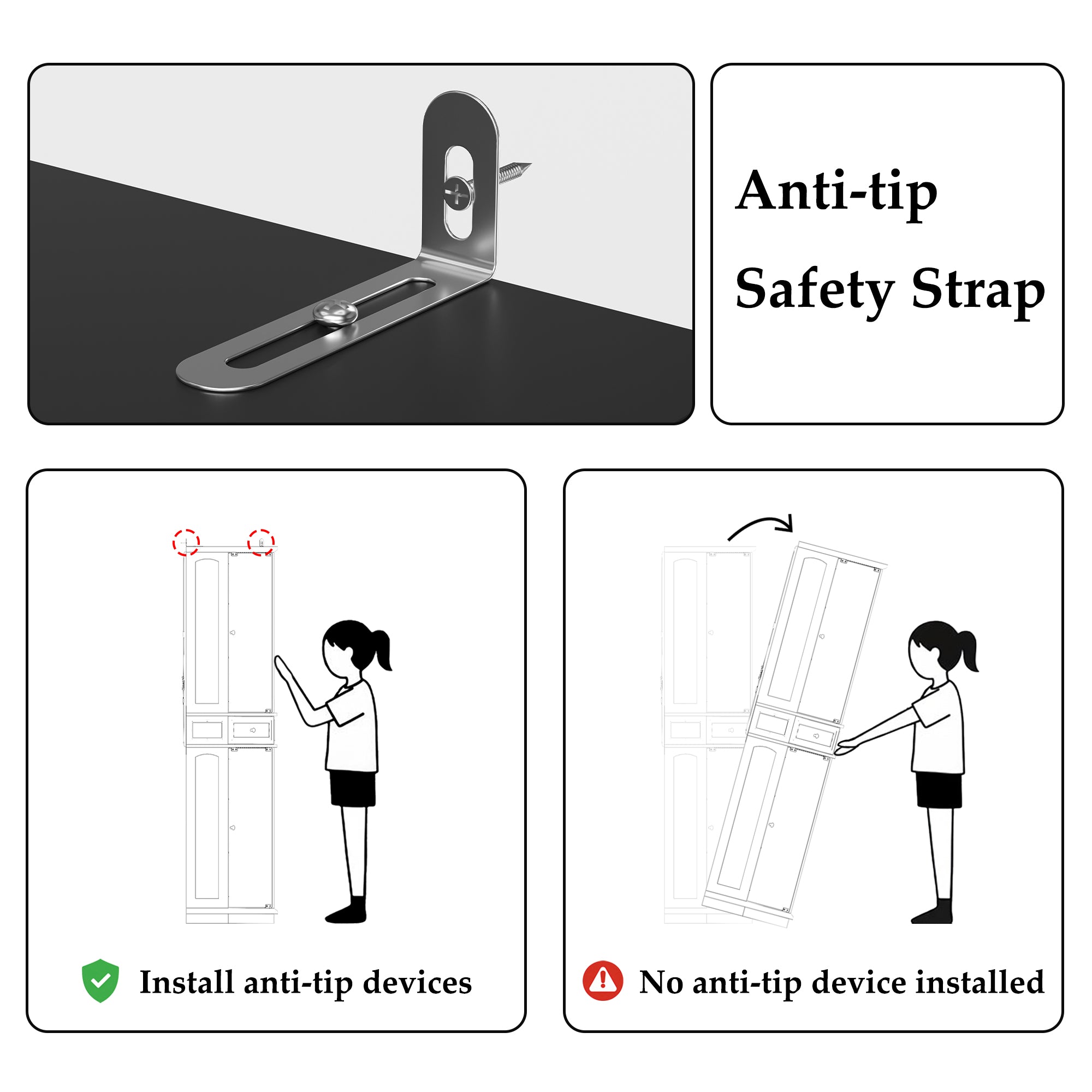 Anti-tip
Safety Strap

Install anti-tip devices

No anti-tip device installed