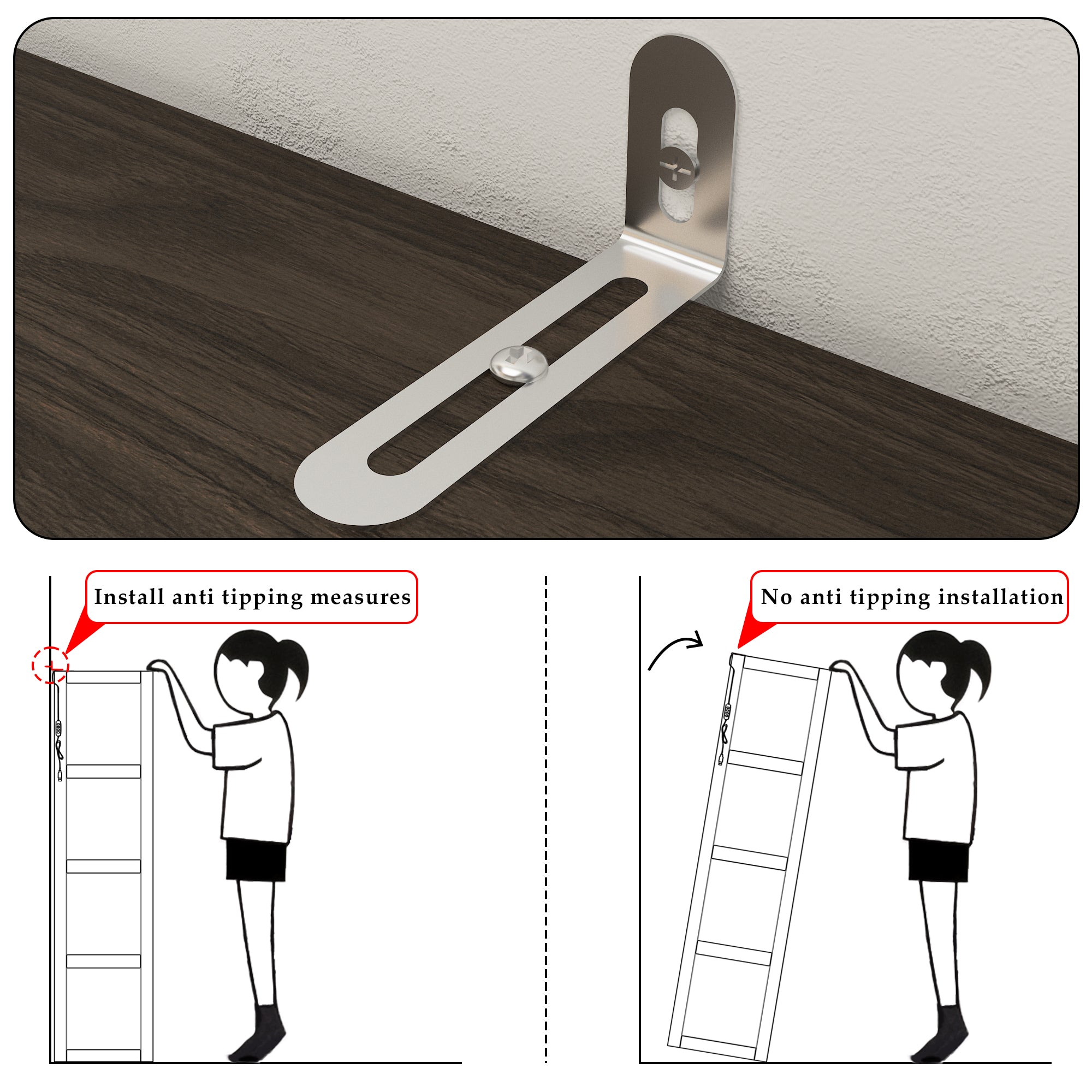 Install anti tipping measures

No anti tipping installation