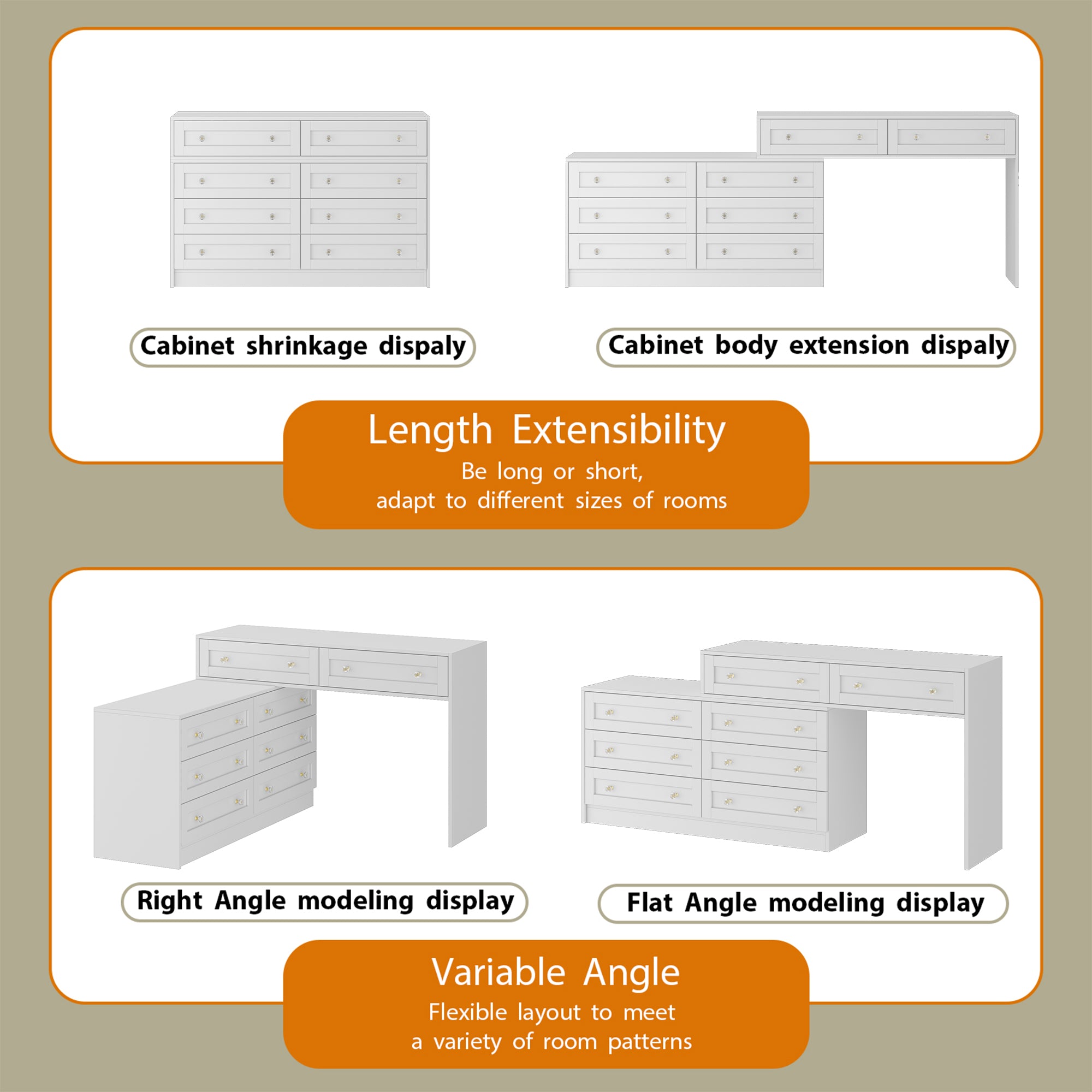 Cabinet shrinkage dispaly

Cabinet body extension dispaly

Length Extensibility

Be long or short, adapt to different sizes of rooms

Right Angle modeling display

Flat Angle modeling display

Variable Angle

Flexible layout to meet a variety of room patterns