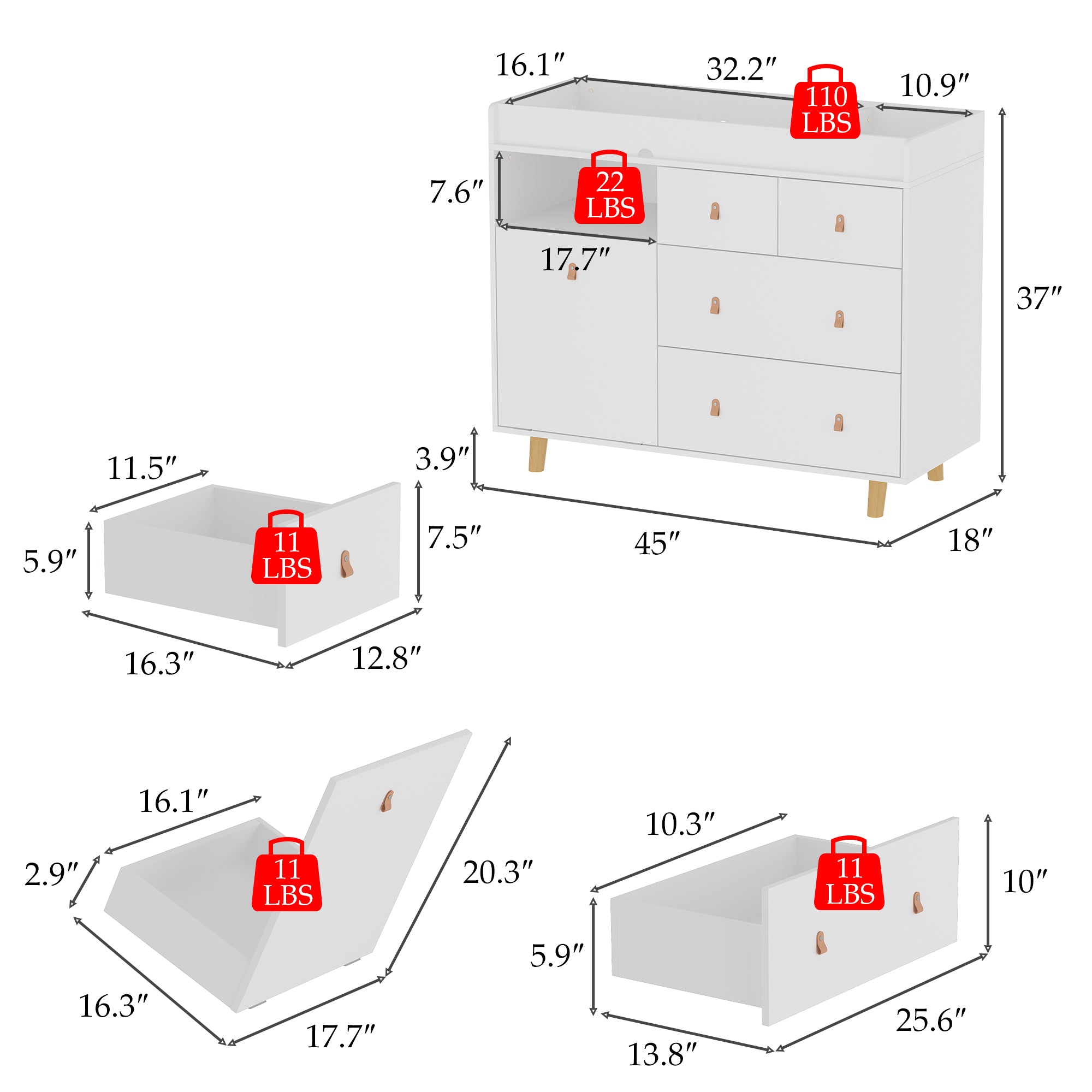 16.1″
32.2″
110 LBS
10.9″
7.6″
22 LBS
17.7″
37″
3.9″
45″
18″

11.5″
5.9″
11 LBS
7.5″
16.3″
12.8″

16.1″
2.9″
11 LBS
20.3″
16.3″
17.7″

10.3″
11 LBS
10″
5.9″
13.8″
25.6″