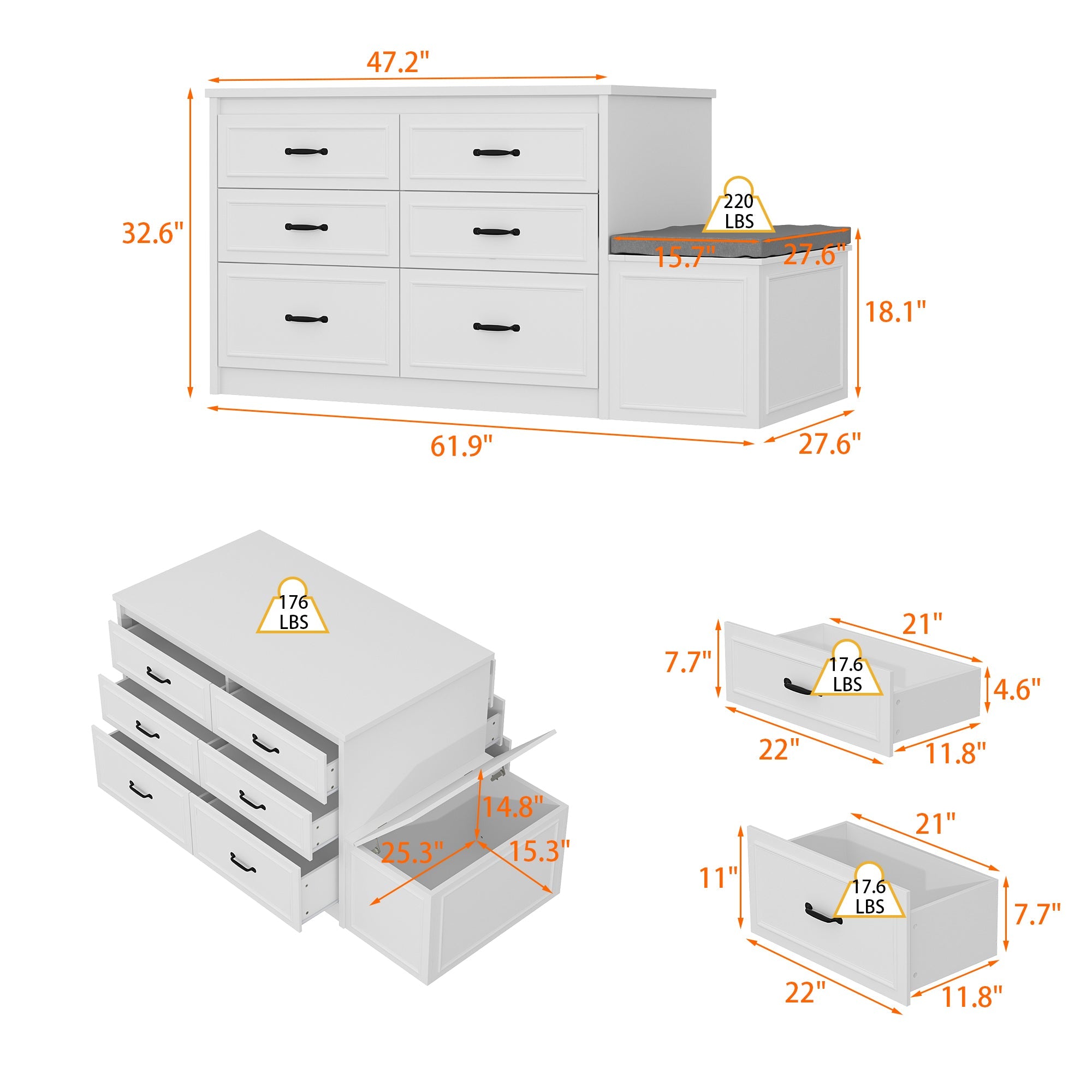 47.2"

32.6"

220 LBS

15.7"

27.6"

18.1"

61.9"

27.6"

176 LBS

14.8"

25.3"

15.3"

21"

7.7"

17.6 LBS

4.6"

22"

11.8"

21"

11"

17.6 LBS

7.7"

22"

11.8"