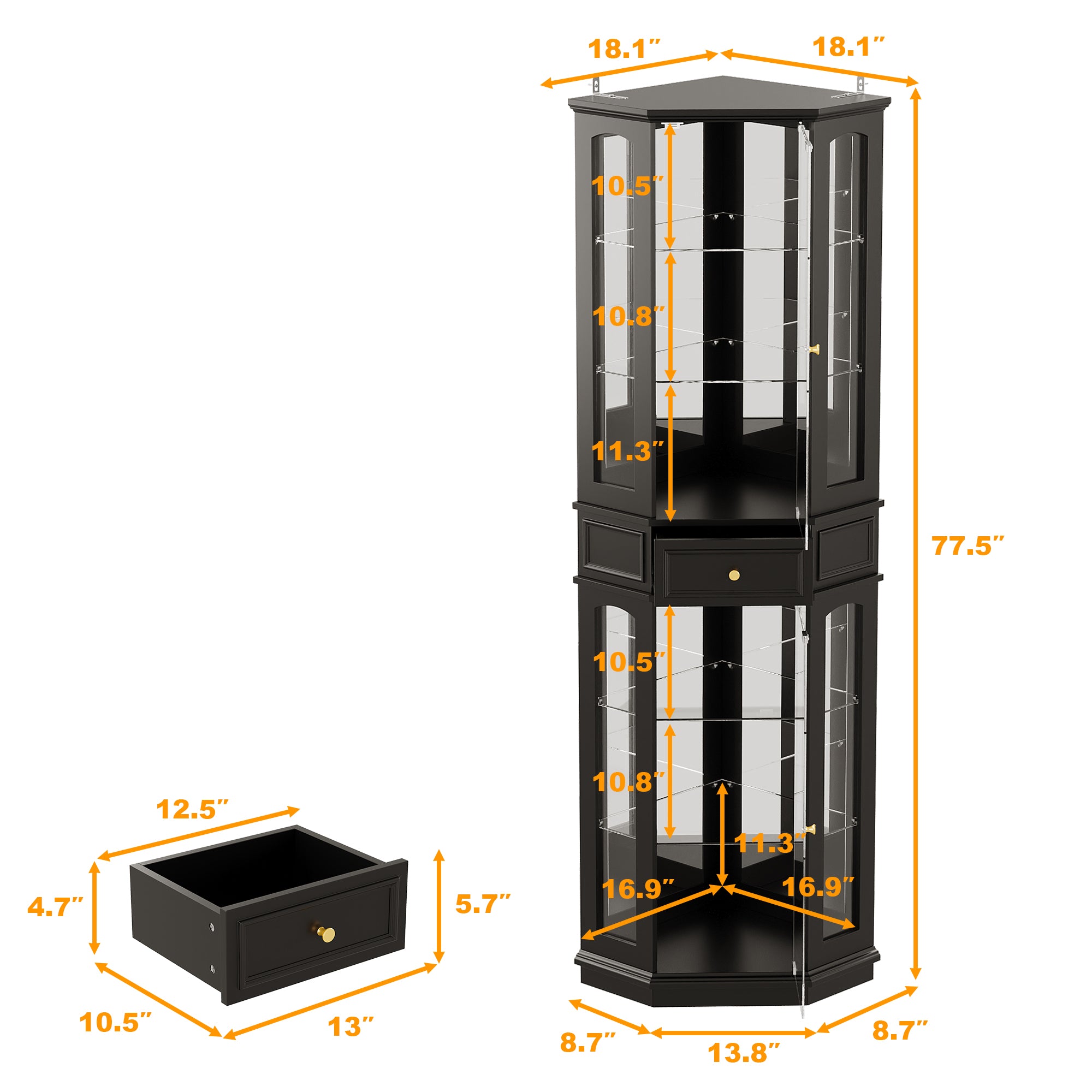 18.1″
18.1″
10.5″
10.8″
11.3″
77.5″
10.5″
10.8″
11.3″
16.9″
16.9″
12.5″
4.7″
5.7″
10.5″
13″
8.7″
13.8″
8.7″