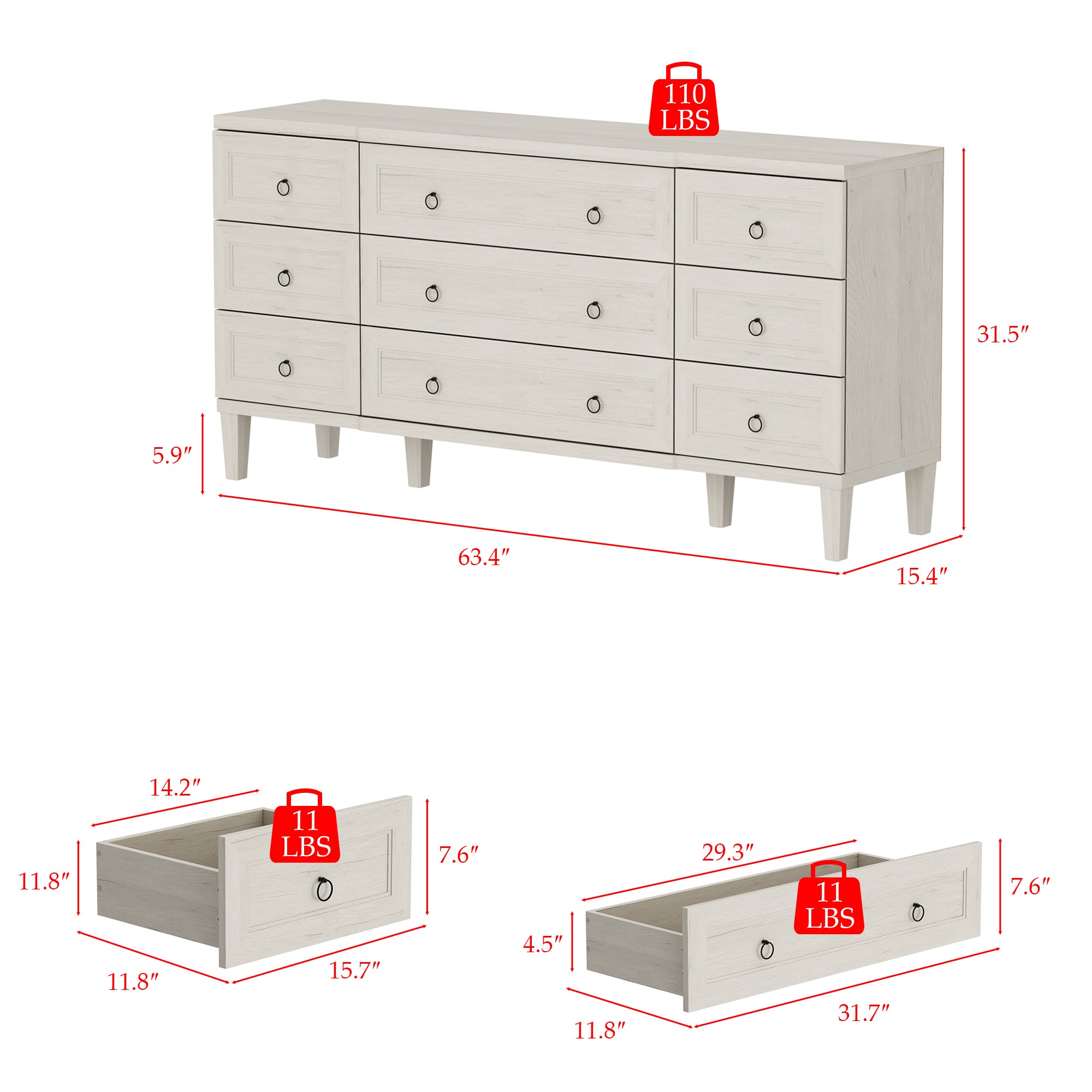 110 LBS

31.5″

5.9″

63.4″

15.4″

14.2″

11 LBS

7.6″

11.8″

11.8″

15.7″

29.3″

11 LBS

7.6″

4.5″

11.8″

31.7″