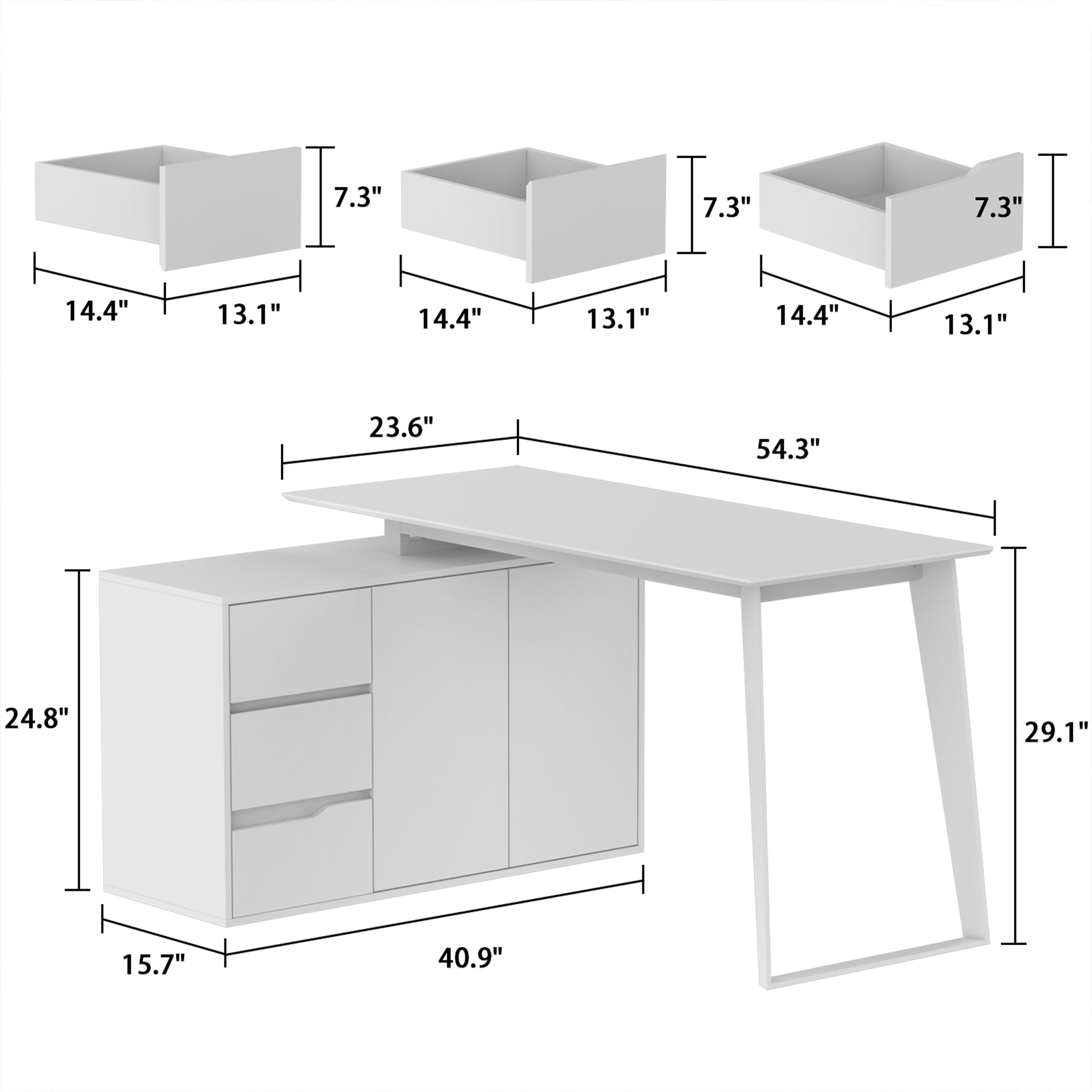 7.3"

14.4"

13.1"

7.3"

14.4"

13.1"

7.3"

14.4"

13.1"

23.6"

54.3"

24.8"

29.1"

15.7"

40.9"