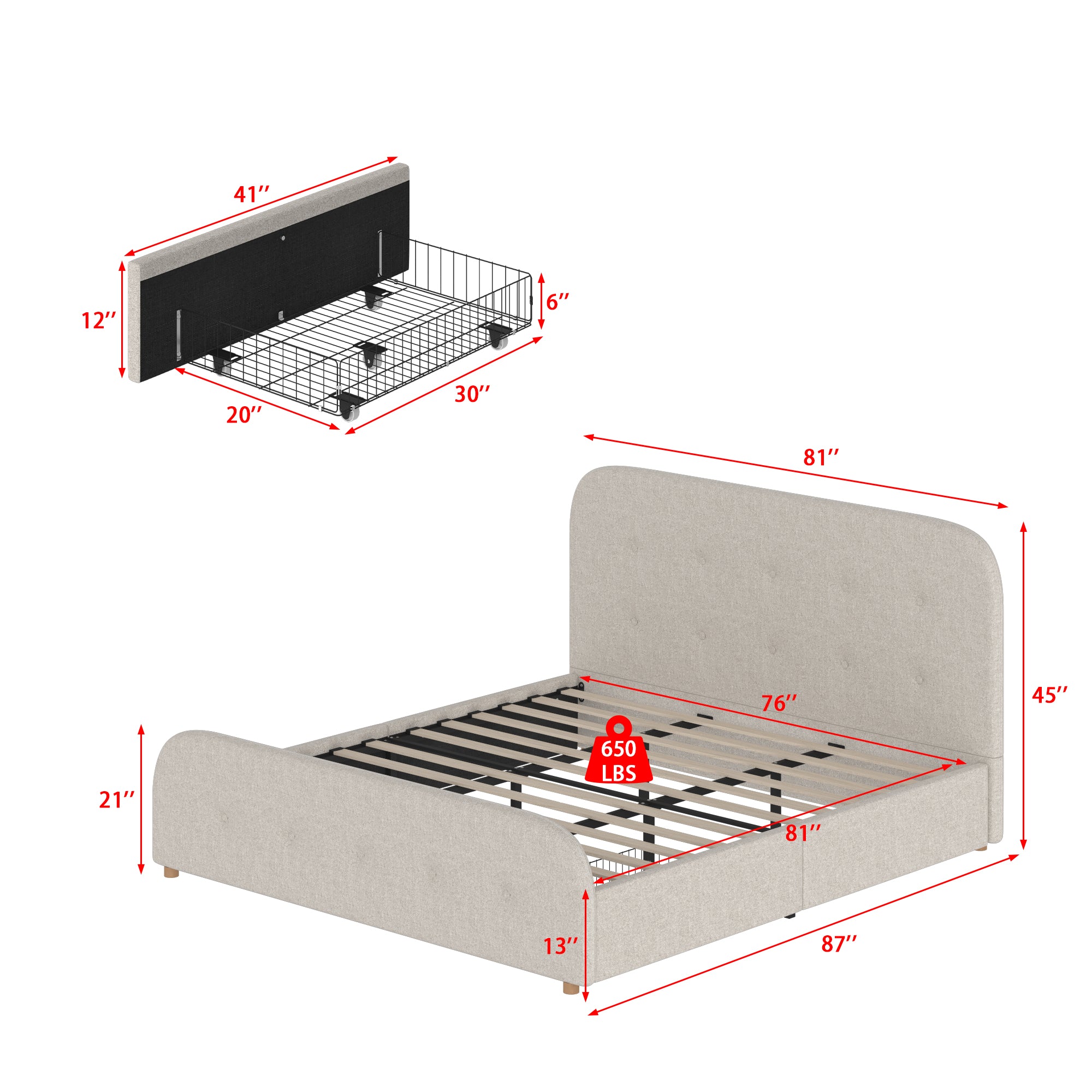 41″

12″

6″

20″

30″

81″

45″

76″

650 LBS

21″

81″

13″

87″