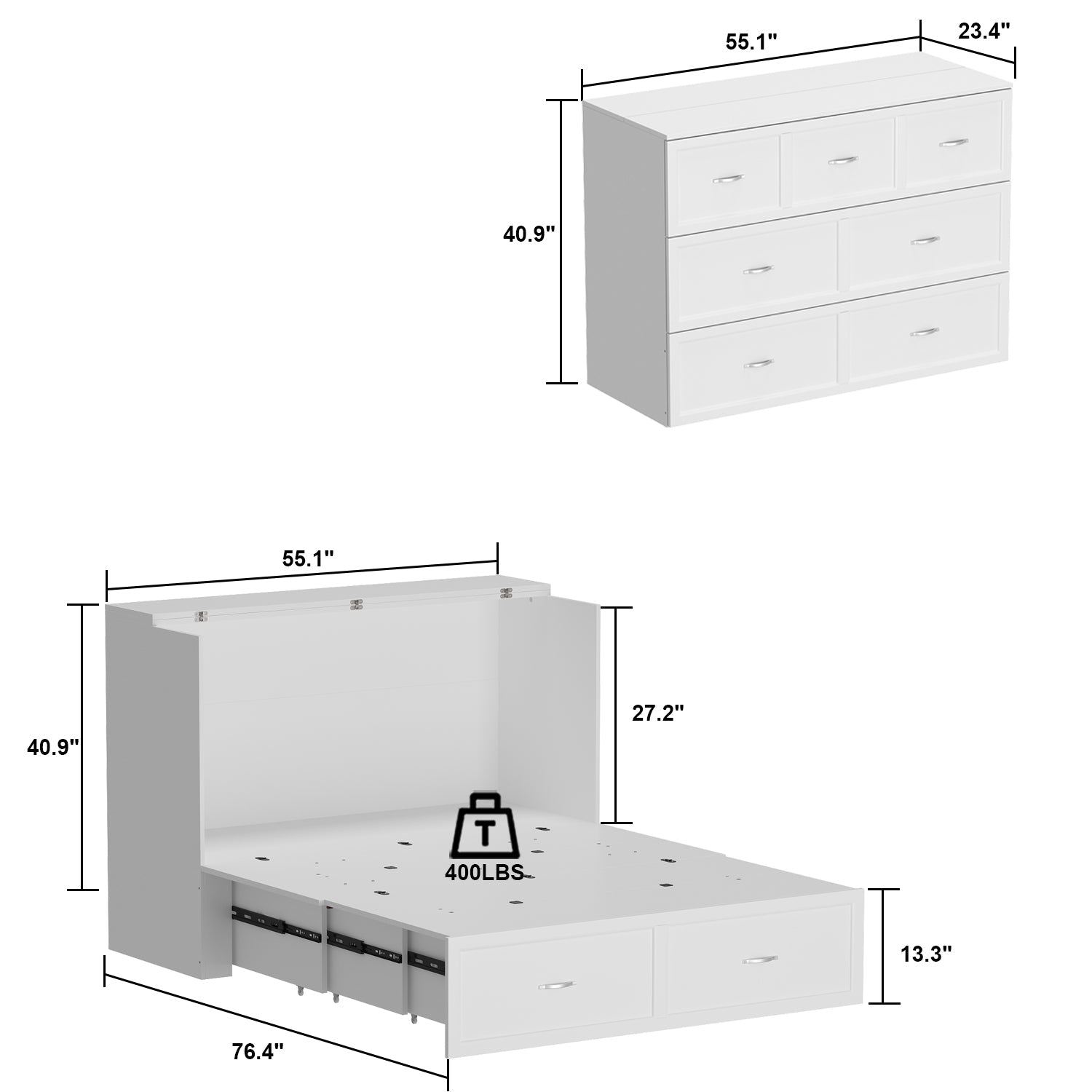 55.1"

23.4"

40.9"

55.1"

40.9"

27.2"

T

400LBS

13.3"

76.4"