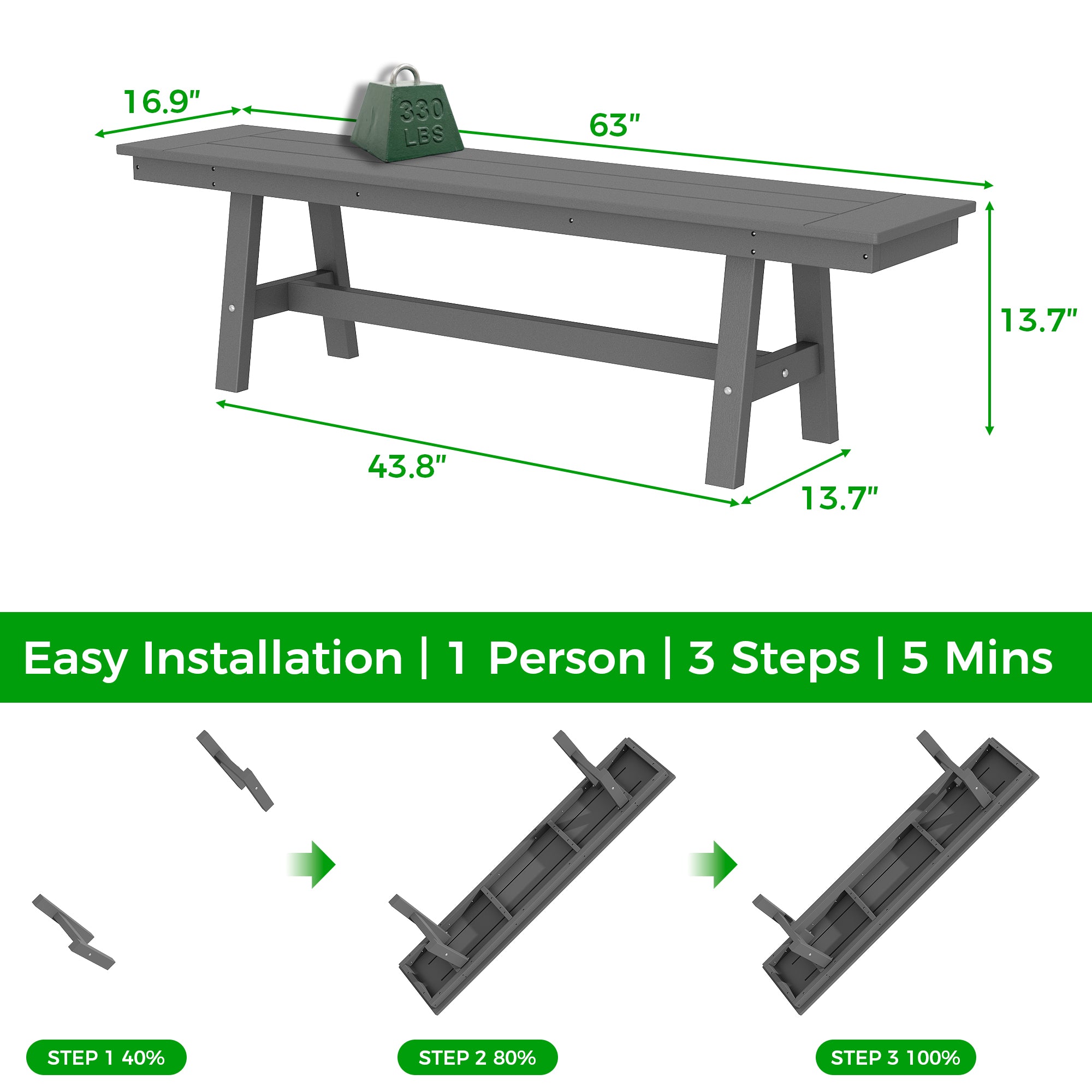 16.9"

330 LBS

63"

13.7"

43.8"

13.7"

Easy Installation | 1 Person | 3 Steps | 5 Mins

STEP 1 40%

STEP 2 80%

STEP 3 100%