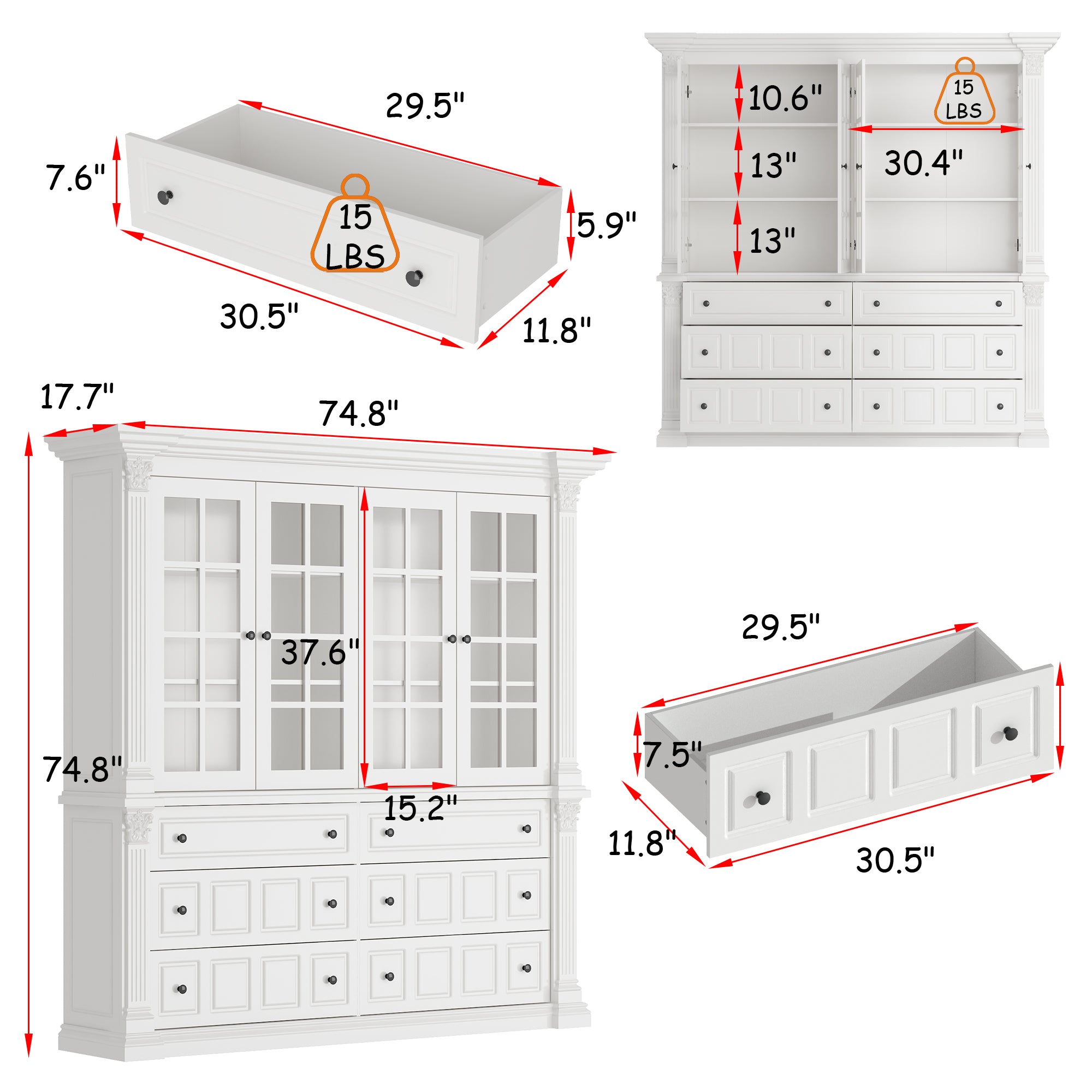 29.5"

7.6"

15
LBS

5.9"

30.5"

11.8"

10.6"

13"

13"

15
LBS

30.4"

17.7"

74.8"

37.6"

74.8"

15.2"

29.5"

7.5"

11.8"

30.5"