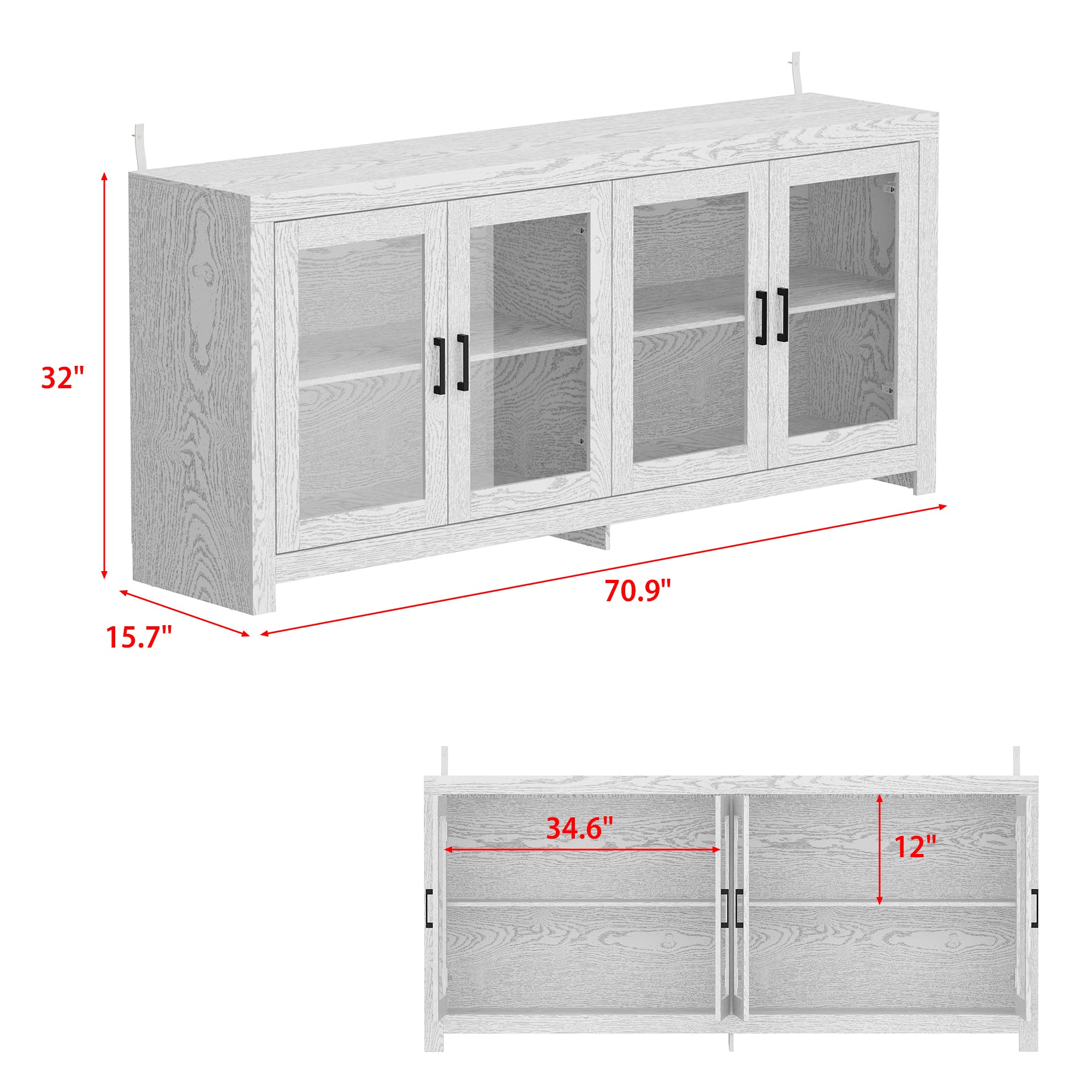 32"

70.9"

15.7"

34.6"

12"