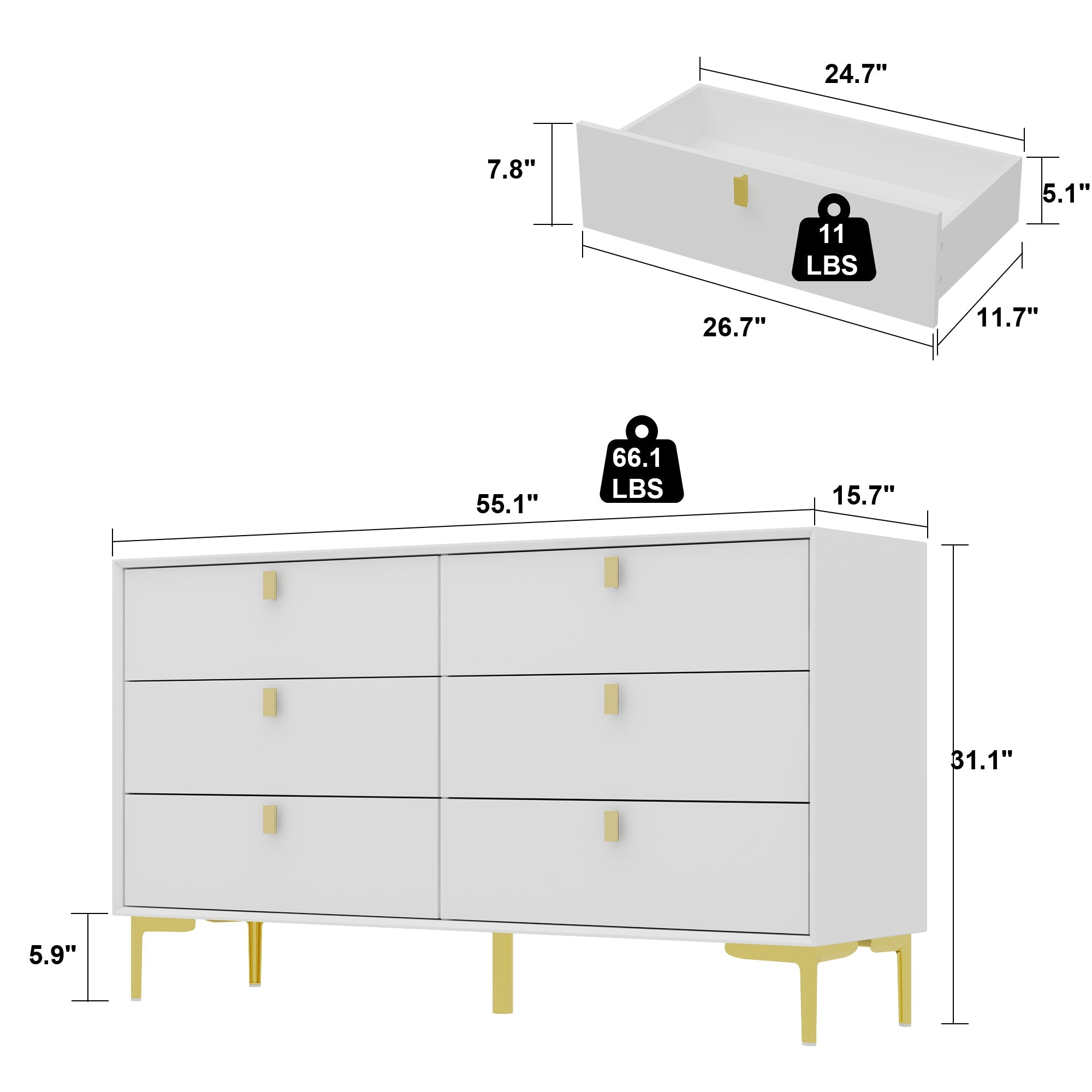 24.7"

7.8"

5.1"

11
LBS

26.7"

11.7"

66.1
LBS

55.1"

15.7"

31.1"

5.9"