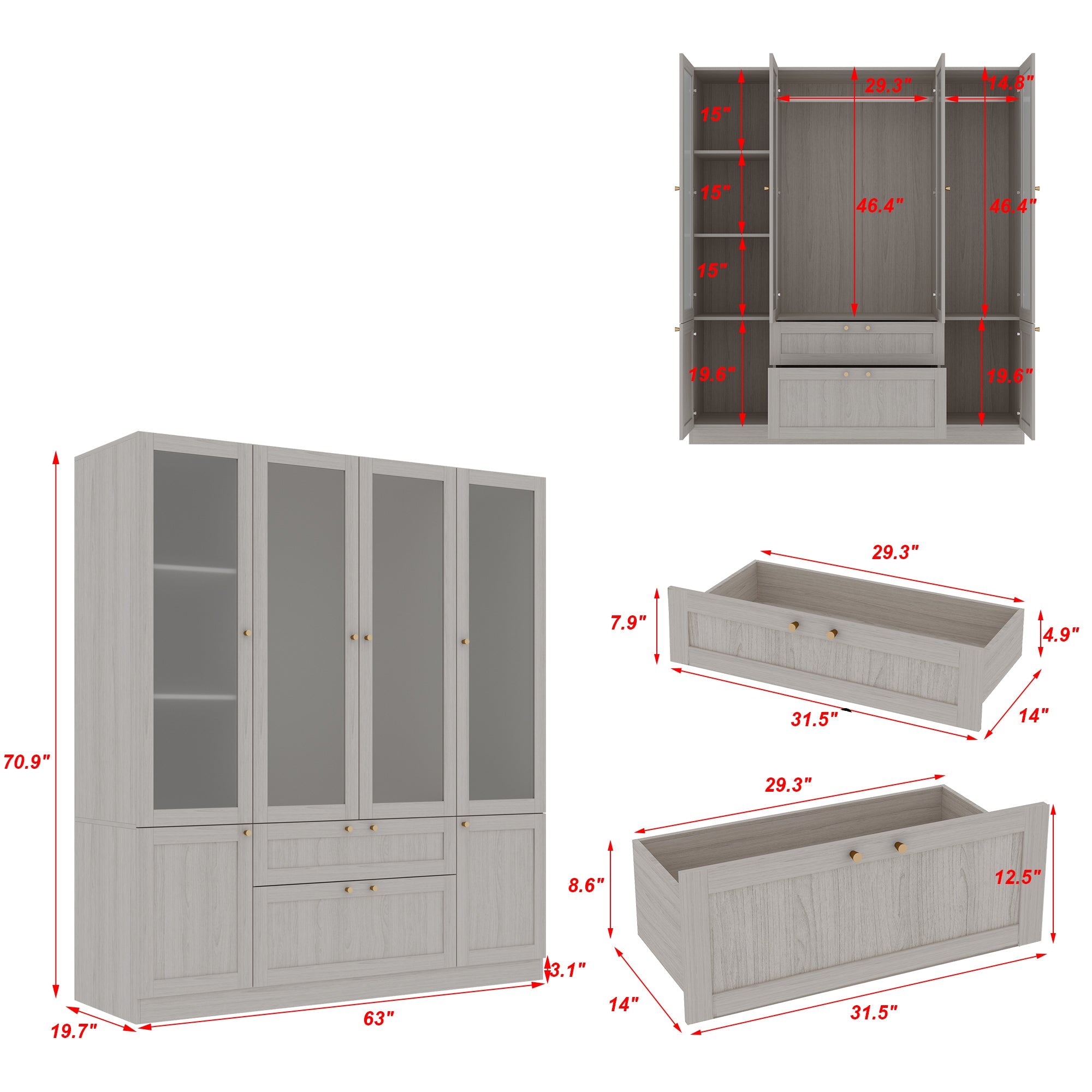 29.3"
14.8"
15"
15"
46.4"
46.4"
15"
19.6"
19.6"

70.9"
3.1"
19.7"
63"

29.3"
7.9"
4.9"
31.5"
14"

29.3"
8.6"
12.5"
14"
31.5"