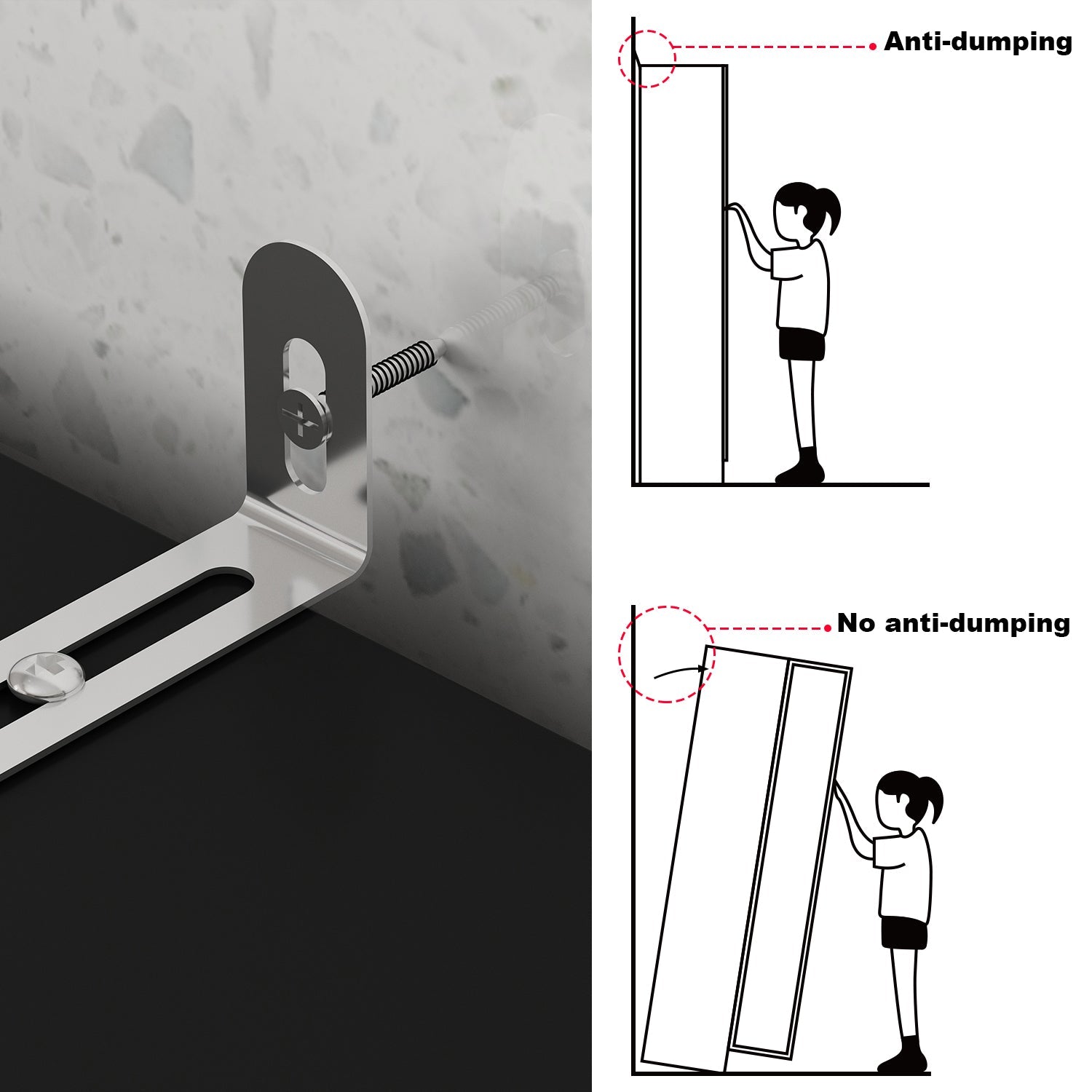 Anti-dumping

No anti-dumping