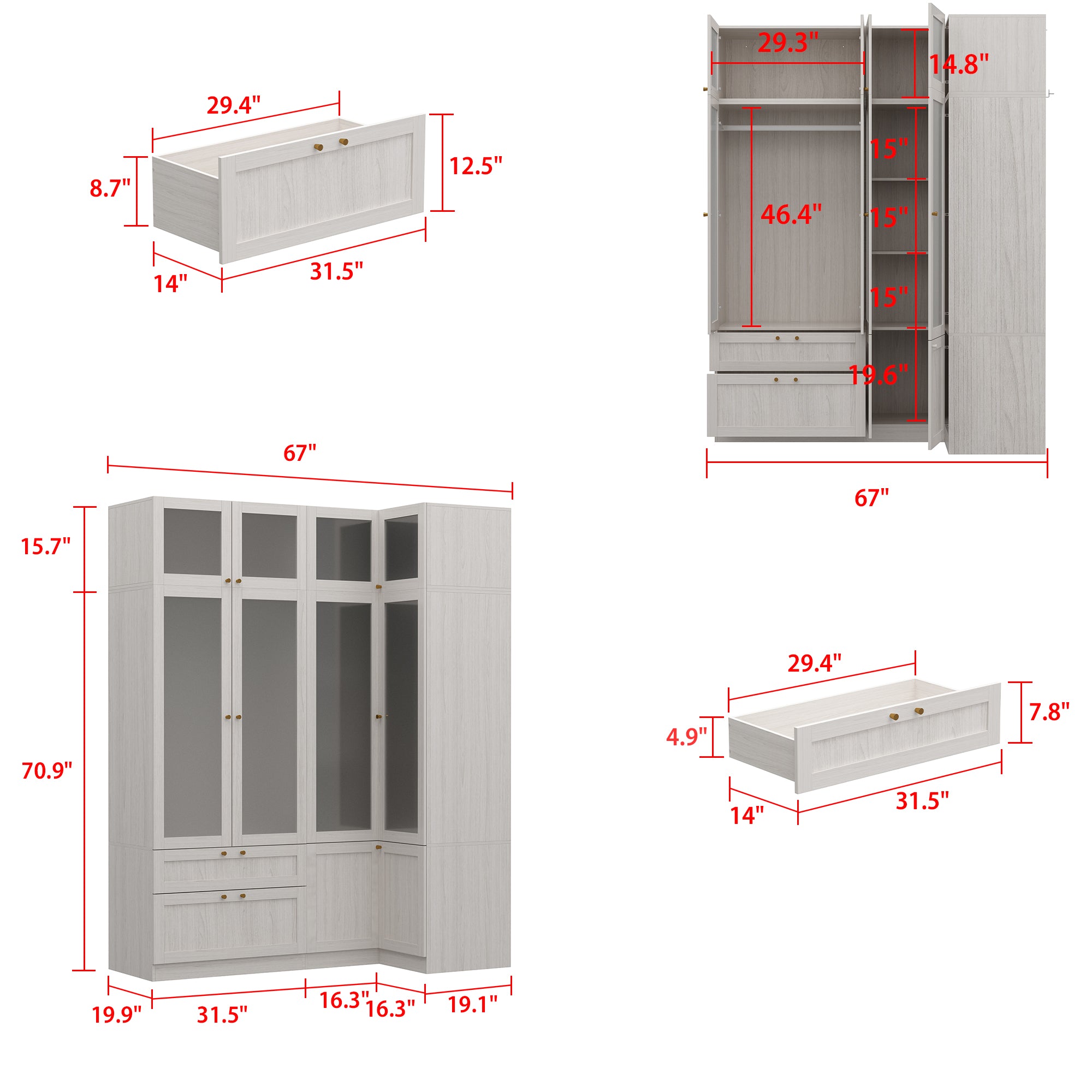 29.4"
8.7"
12.5"
14"
31.5"

29.3"
14.8"
15"
46.4"
15"
15"
19.6"
67"

67"
15.7"
70.9"
19.9"
31.5"
16.3"
16.3"
19.1"

29.4"
4.9"
7.8"
14"
31.5"