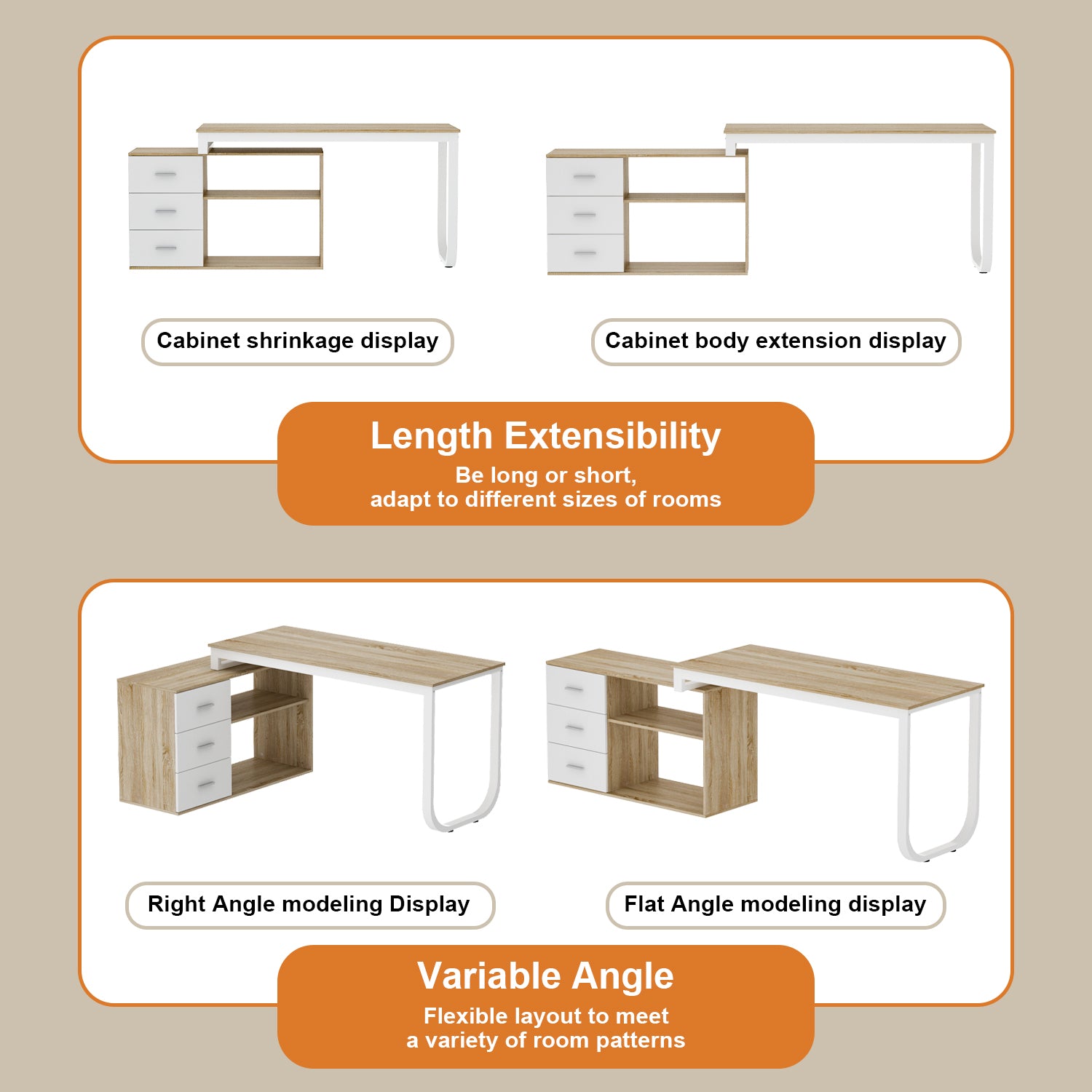 Cabinet shrinkage display

Cabinet body extension display

Length Extensibility

Be long or short,
adapt to different sizes of rooms

Right Angle modeling Display

Flat Angle modeling display

Variable Angle

Flexible layout to meet
a variety of room patterns