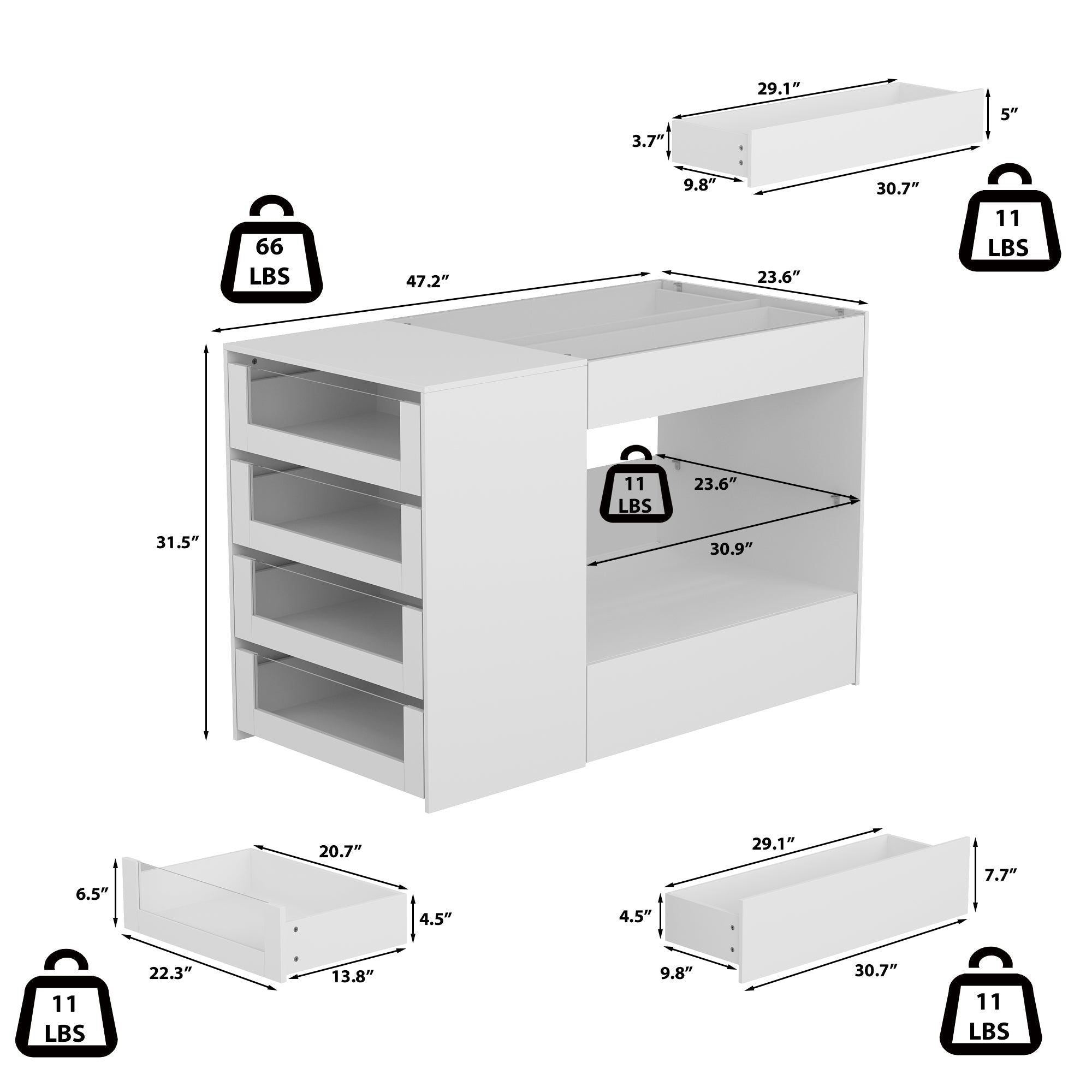 29.1″
5″
3.7″
9.8″
30.7″
11 LBS

66 LBS
47.2″
23.6″

31.5″

11 LBS
23.6″
30.9″

20.7″
6.5″
4.5″
22.3″
13.8″
11 LBS

29.1″
7.7″
4.5″
9.8″
30.7″
11 LBS