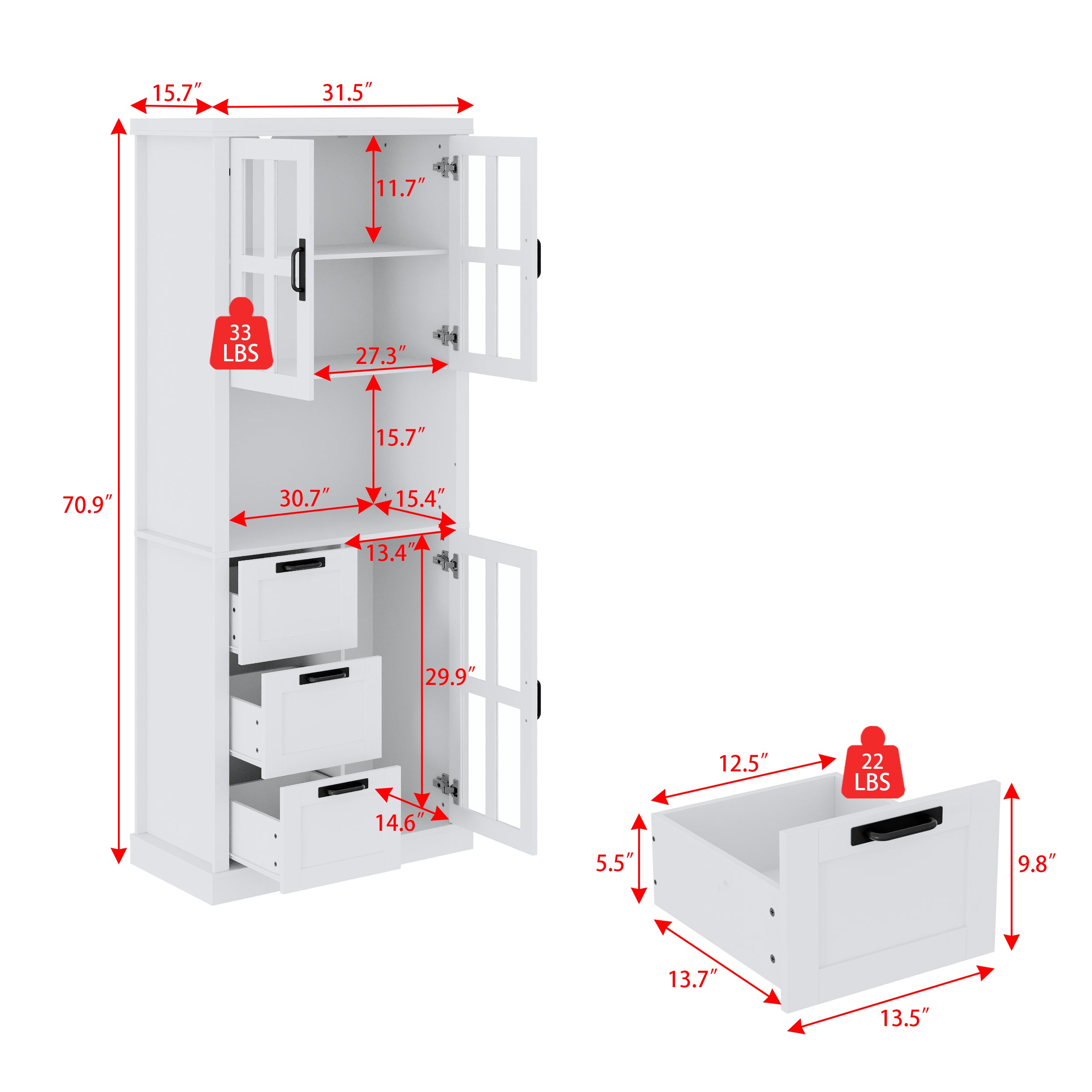 15.7″
31.5″
11.7″
33
LBS
27.3″
15.7″
70.9″
30.7″
15.4″
13.4″
29.9″
14.6″
12.5″
22
LBS
5.5″
9.8″
13.7″
13.5″