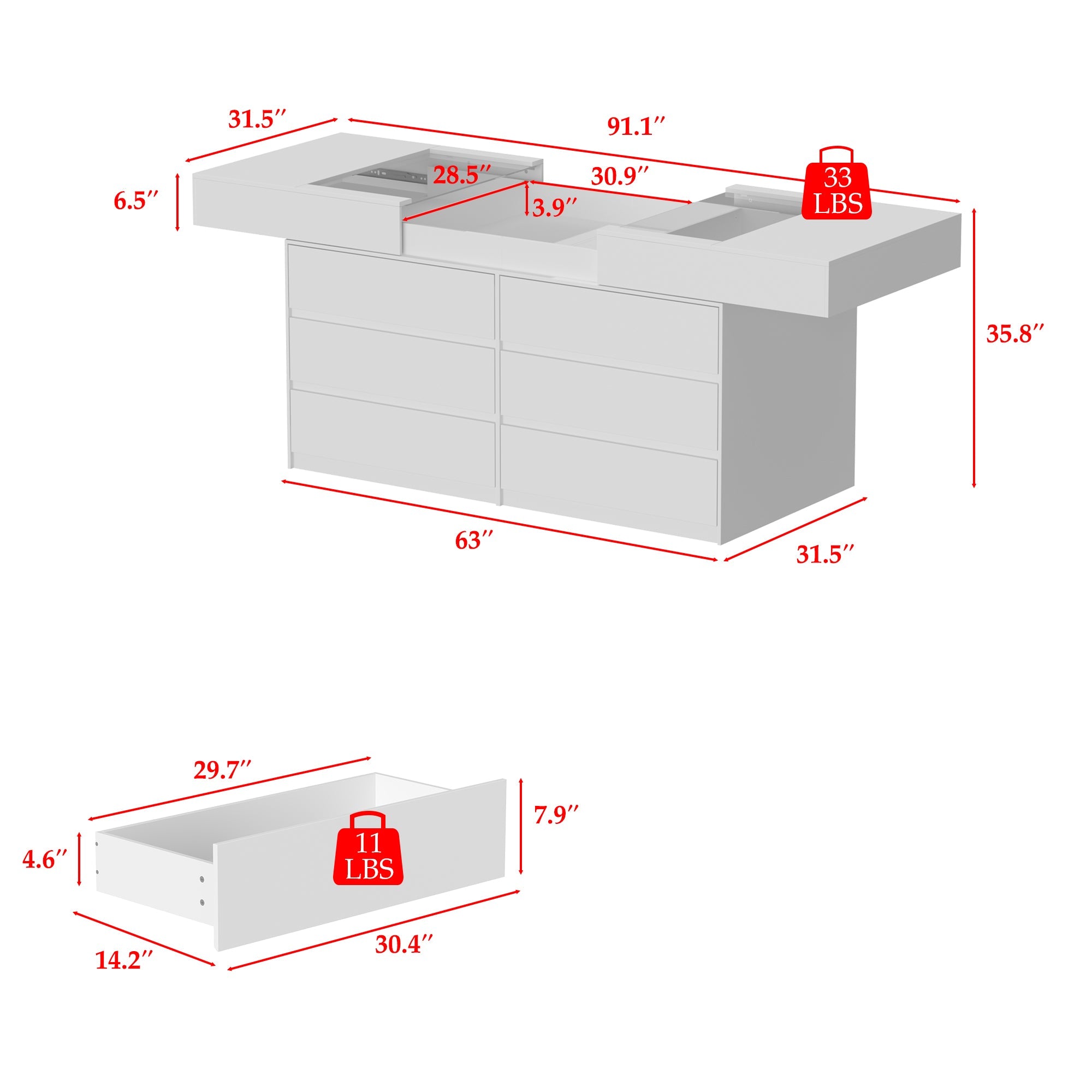 31.5″
91.1″
6.5″
28.5″
30.9″
3.9″
33 LBS
35.8″
63″
31.5″

29.7″
7.9″
4.6″
11 LBS
14.2″
30.4″