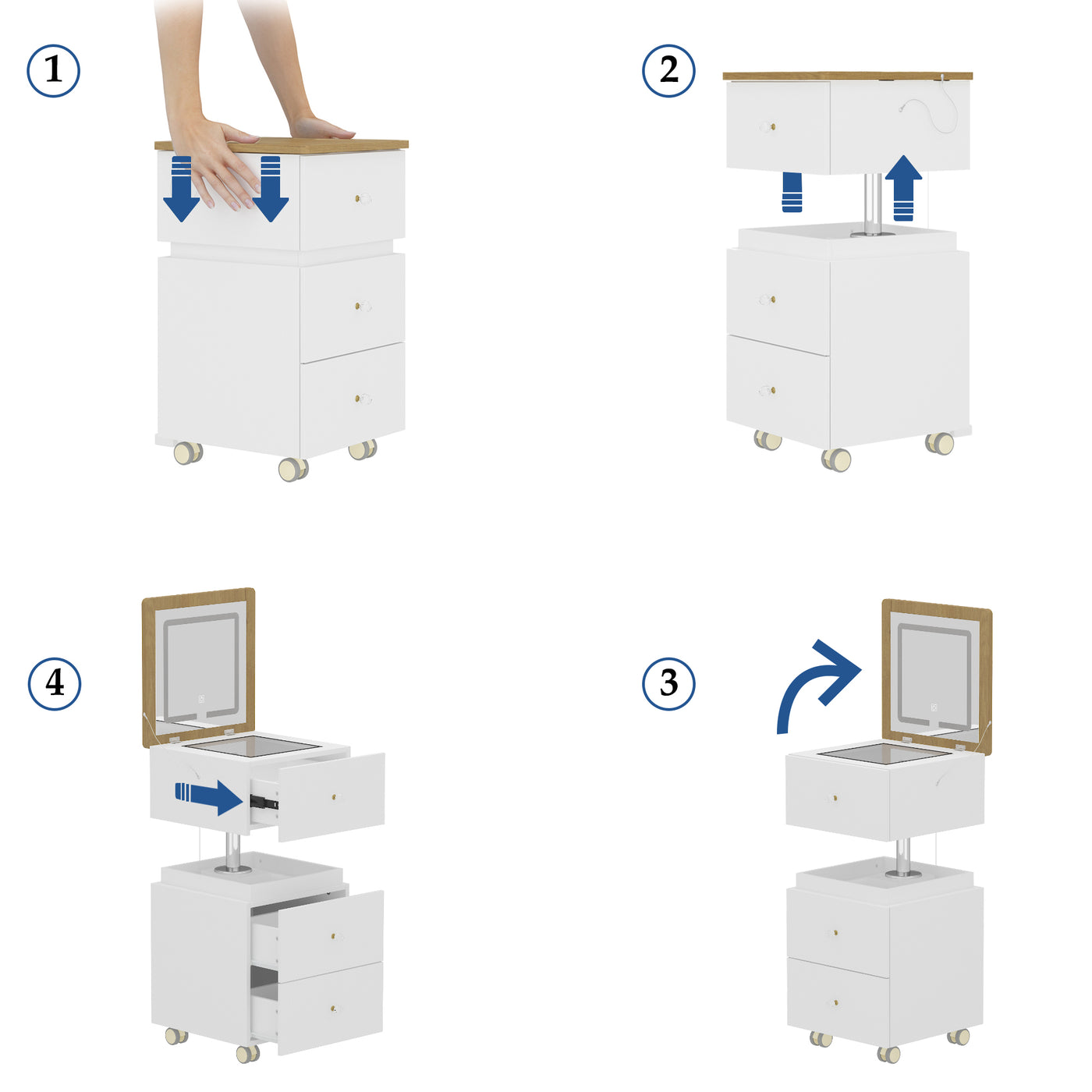 1

2

4

3