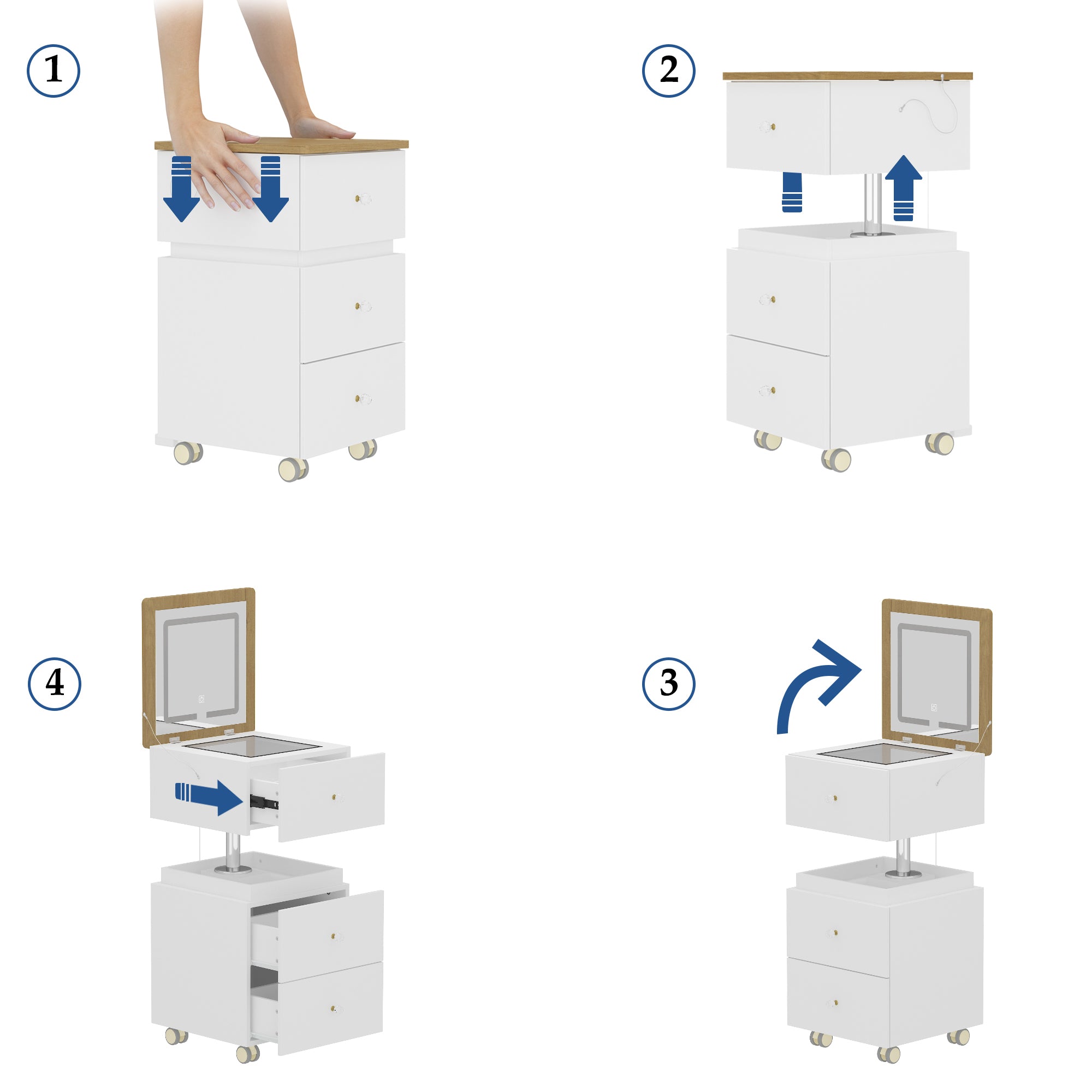 1

2

4

3