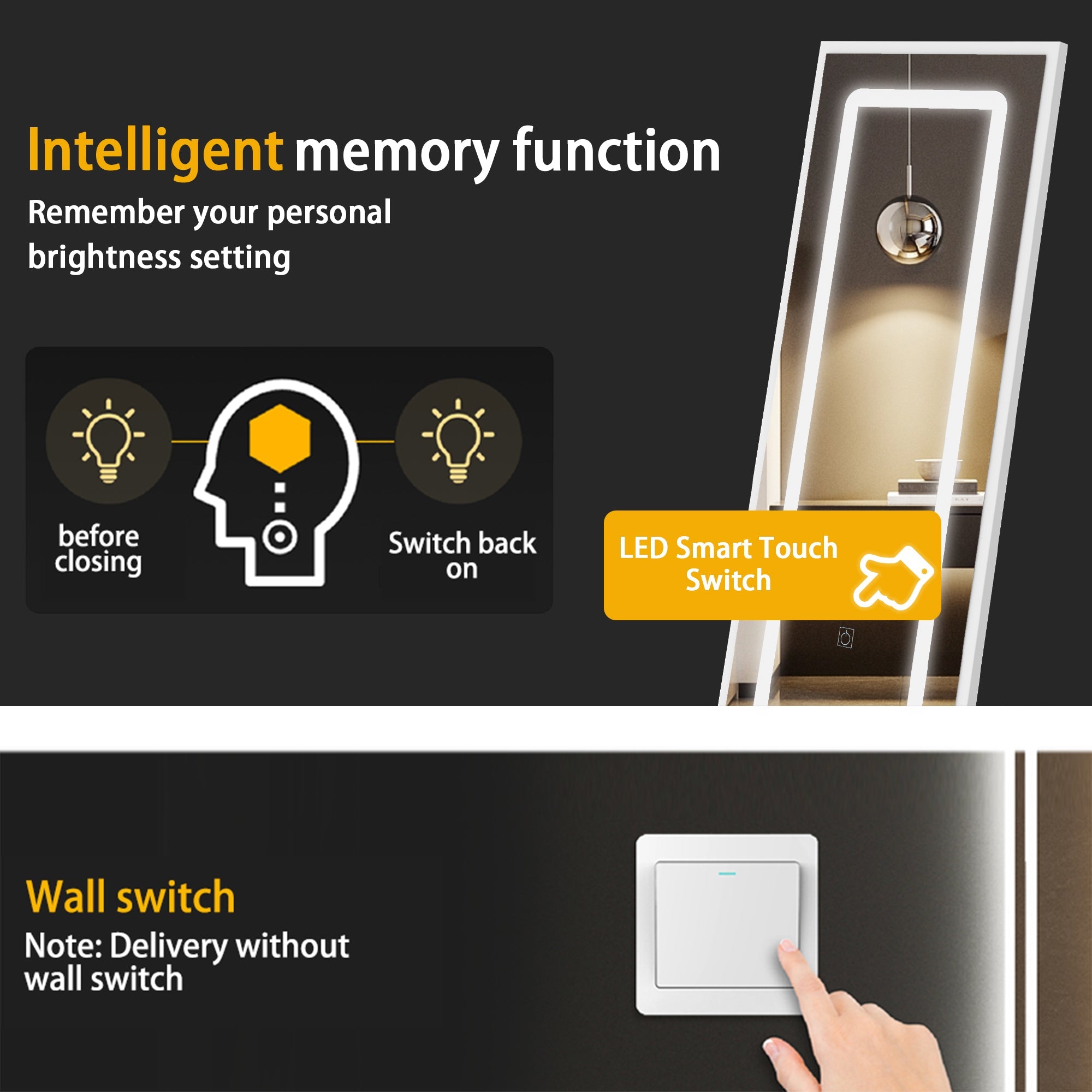 Intelligent memory function
Remember your personal brightness setting

before closing

Switch back on

LED Smart Touch Switch

Wall switch
Note: Delivery without wall switch