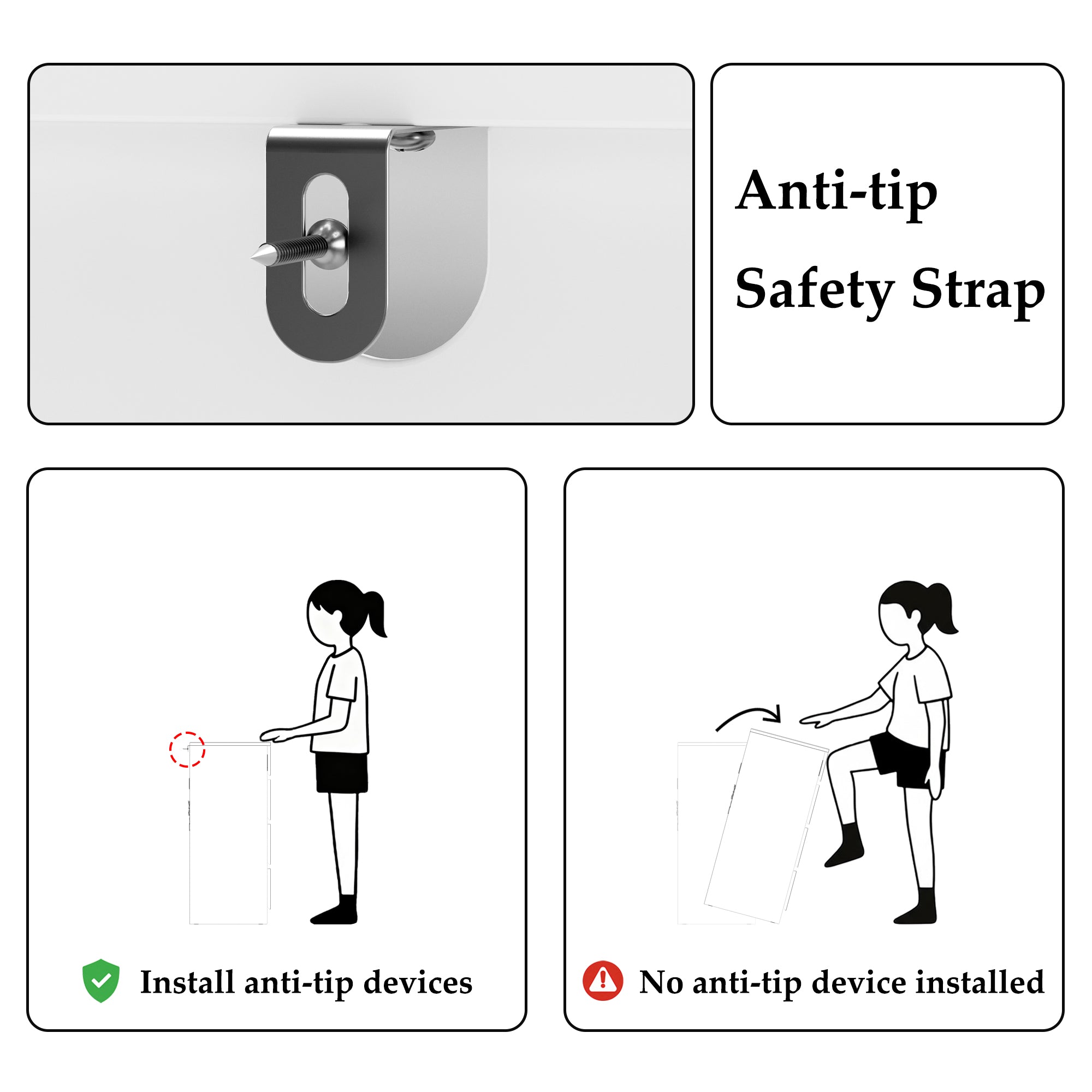 Anti-tip
Safety Strap

Install anti-tip devices

No anti-tip device installed