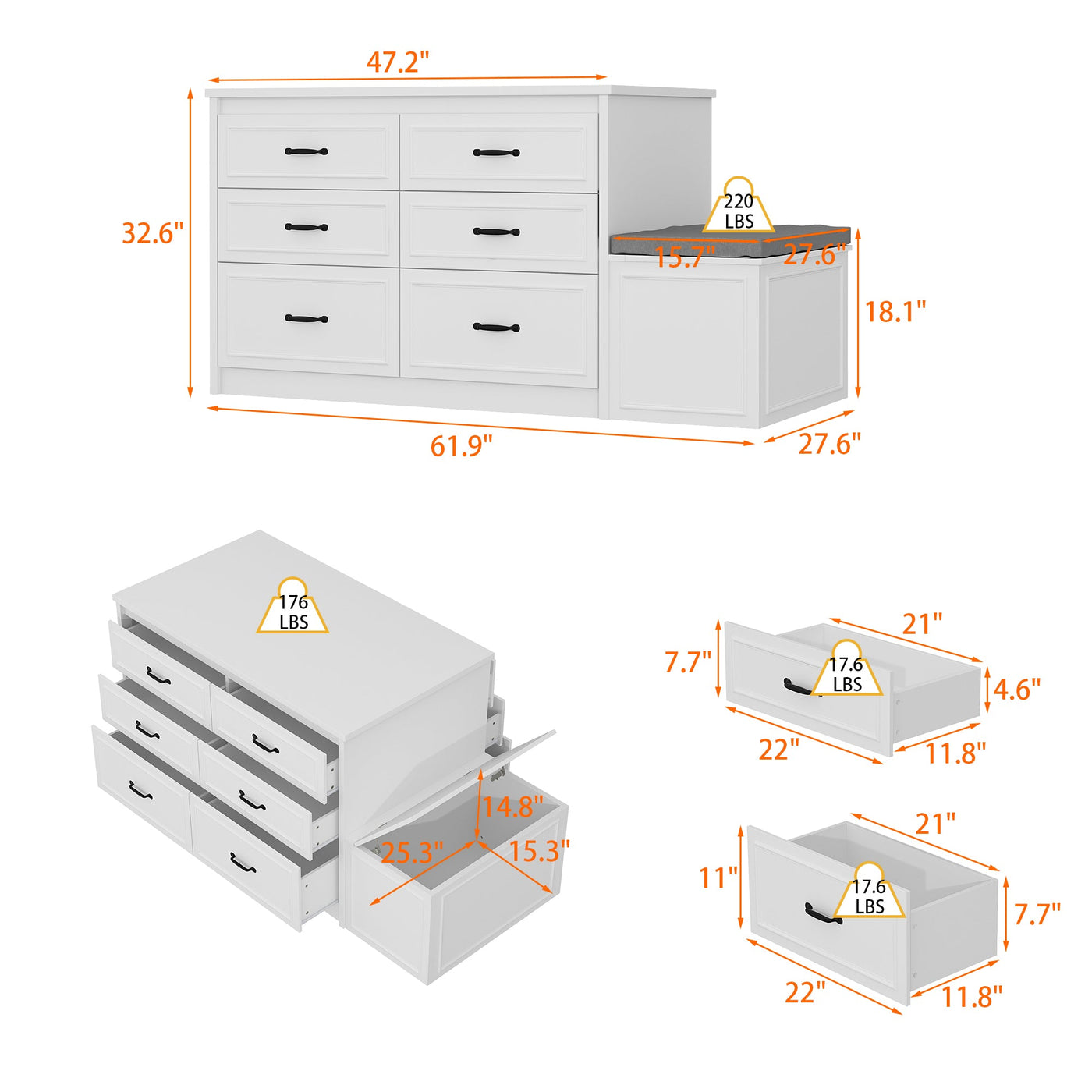 47.2"

32.6"

220 LBS

15.7"

27.6"

18.1"

61.9"

27.6"

176 LBS

14.8"

25.3"

15.3"

21"

7.7"

17.6 LBS

4.6"

22"

11.8"

21"

11"

17.6 LBS

7.7"

22"

11.8"