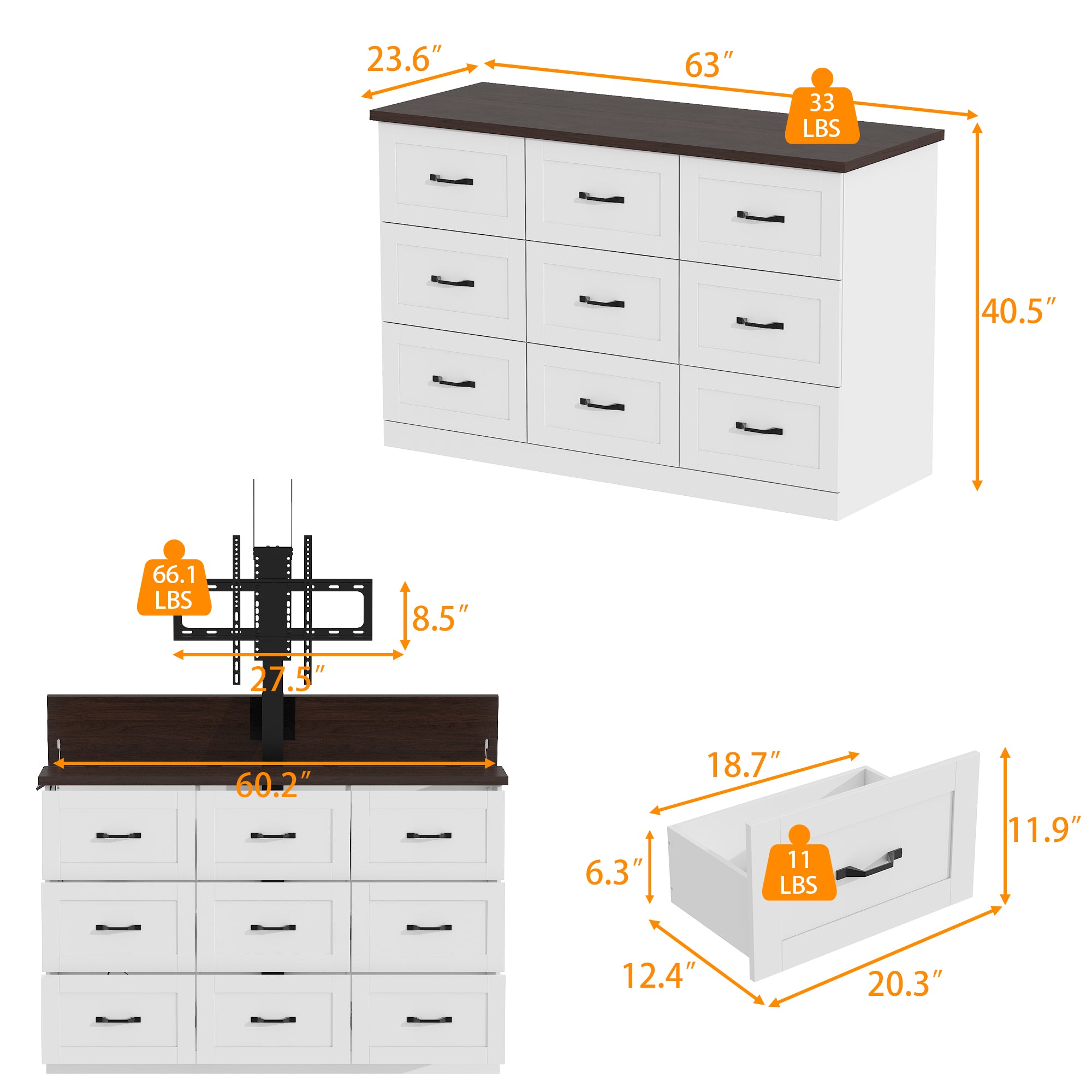 23.6″

63″

33 LBS

40.5″

66.1 LBS

8.5″

27.5″

60.2″

18.7″

11.9″

6.3″

11 LBS

12.4″

20.3″