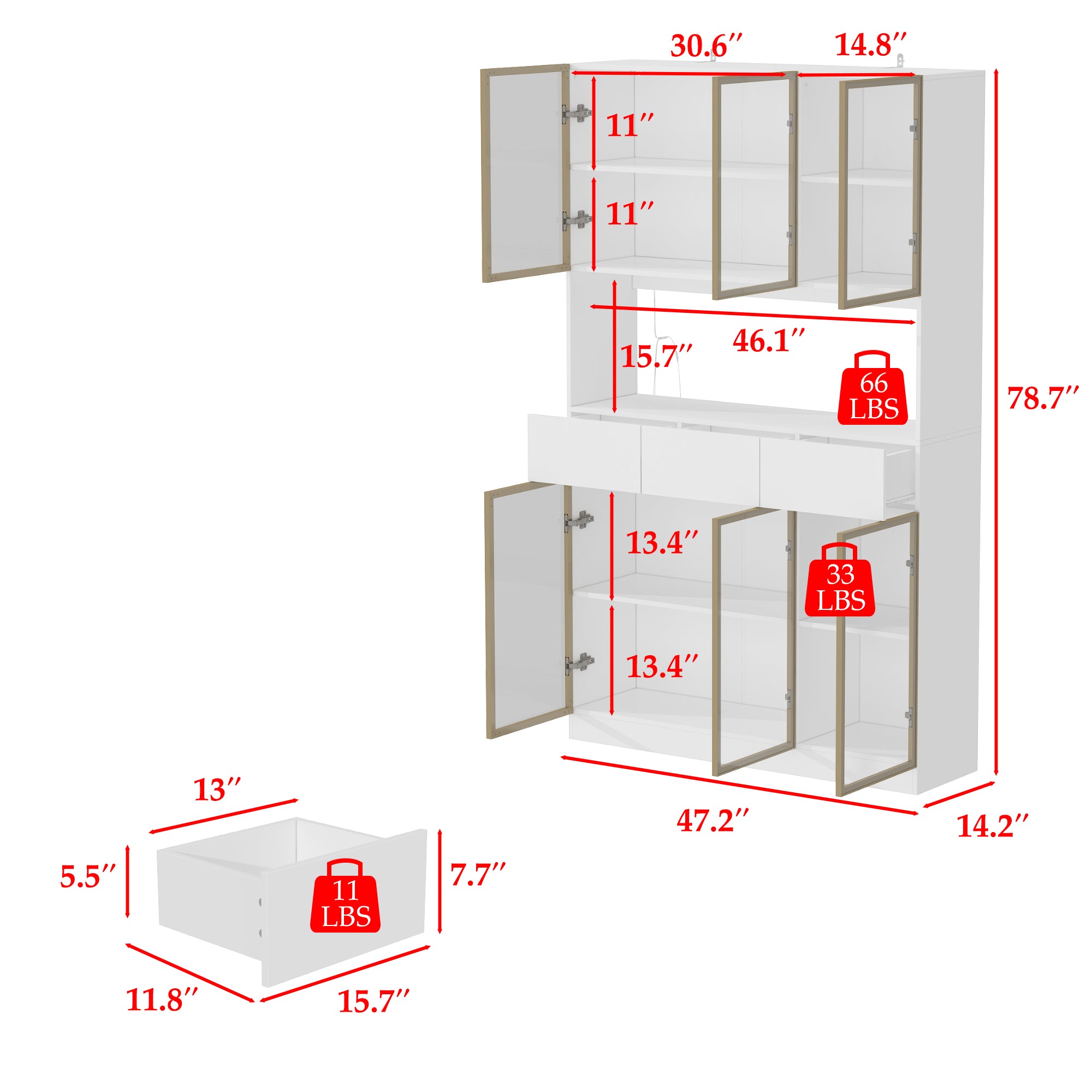 30.6″
14.8″
11″
11″
46.1″
15.7″
66 LBS
78.7″
13.4″
33 LBS
13.4″
47.2″
14.2″
13″
5.5″
11 LBS
7.7″
11.8″
15.7″