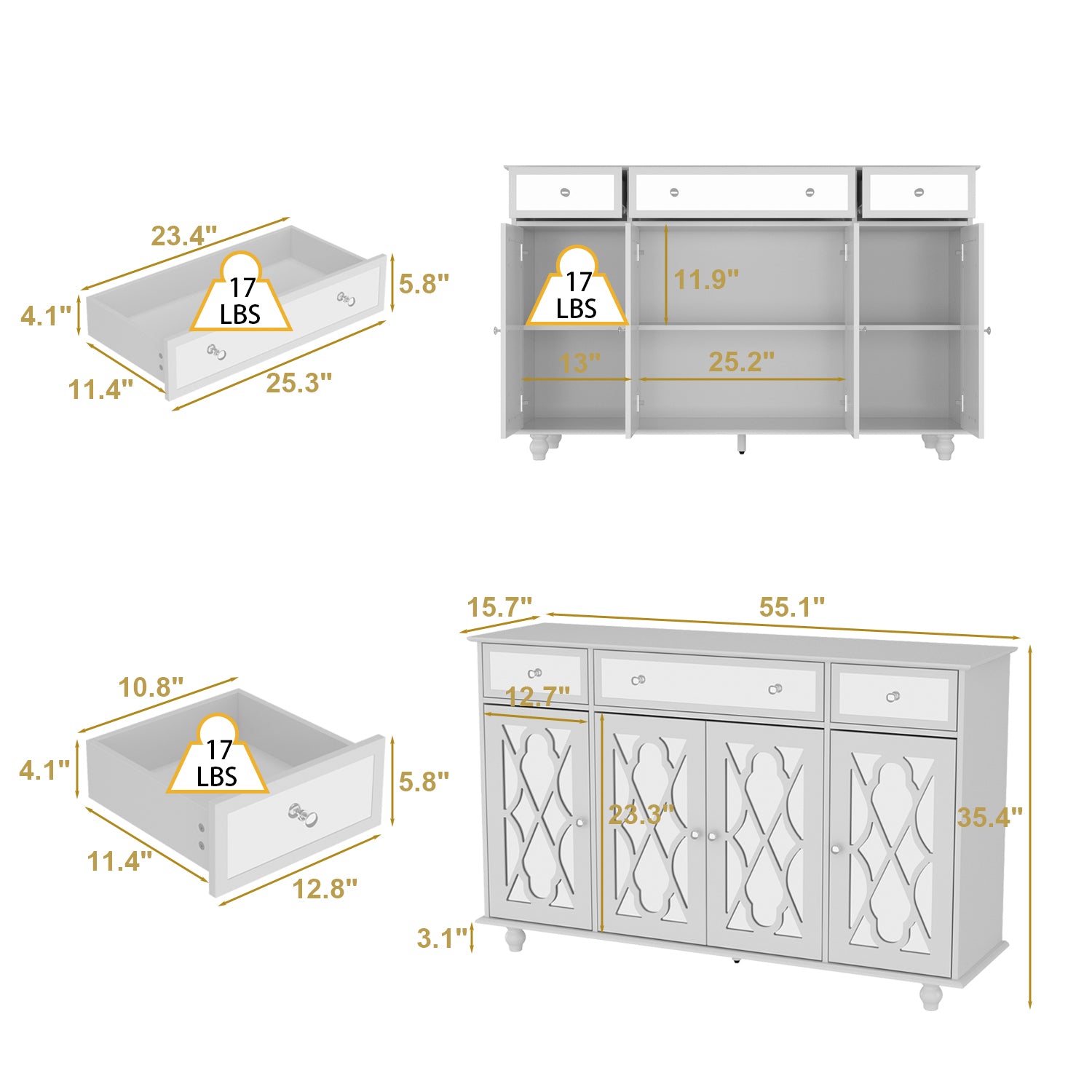 23.4"
17
LBS
5.8"
4.1"
11.4"
25.3"

17
LBS
11.9"
13"
25.2"

10.8"
17
LBS
4.1"
5.8"
11.4"
12.8"

15.7"
55.1"
12.7"
23.3"
35.4"
3.1"