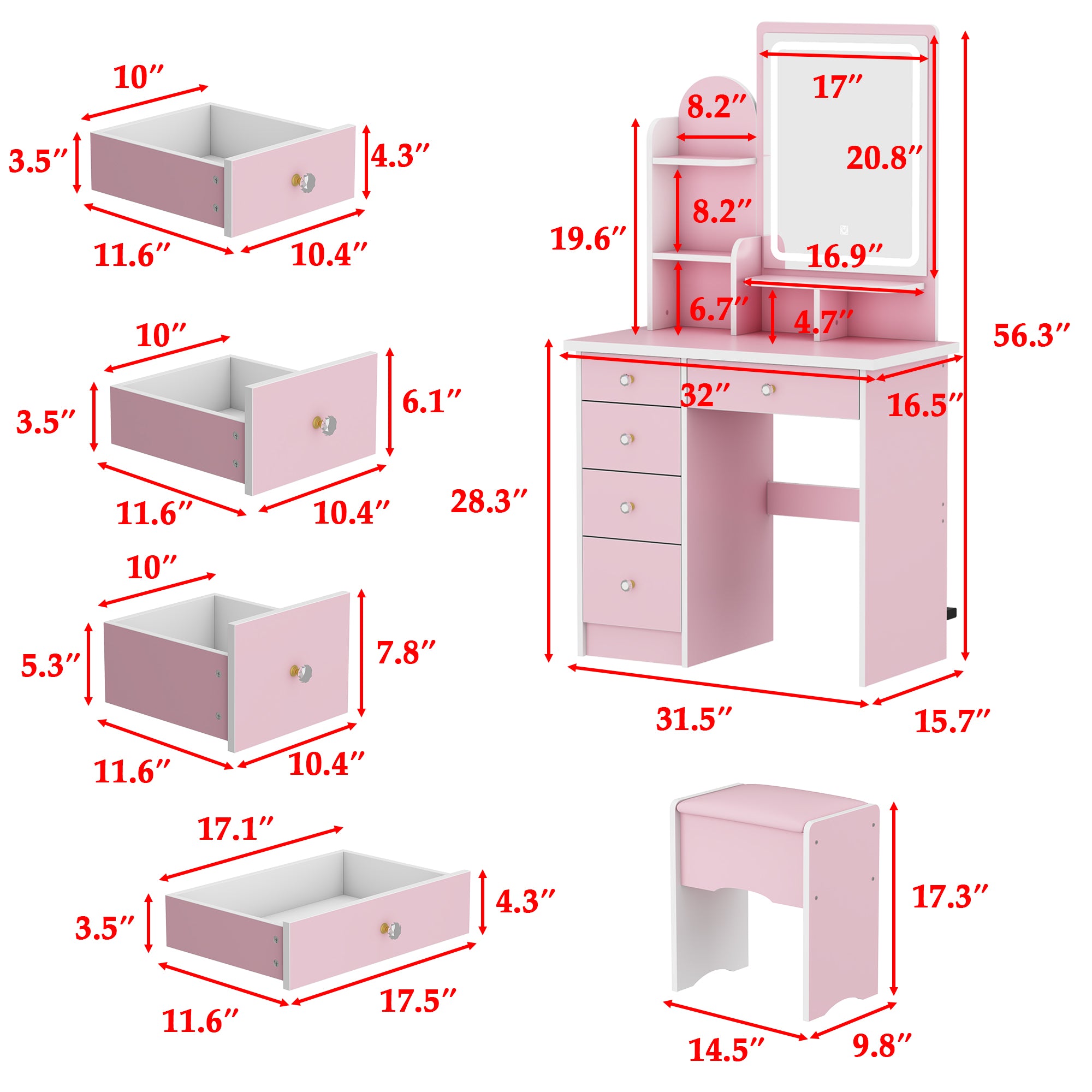 10″
3.5″
4.3″
11.6″
10.4″

10″
3.5″
6.1″
11.6″
10.4″

10″
5.3″
7.8″
11.6″
10.4″

17.1″
3.5″
4.3″
11.6″
17.5″

17″
8.2″
20.8″
8.2″
19.6″
16.9″
6.7″
4.7″
56.3″
32″
16.5″
28.3″
31.5″
15.7″

17.3″
14.5″
9.8″