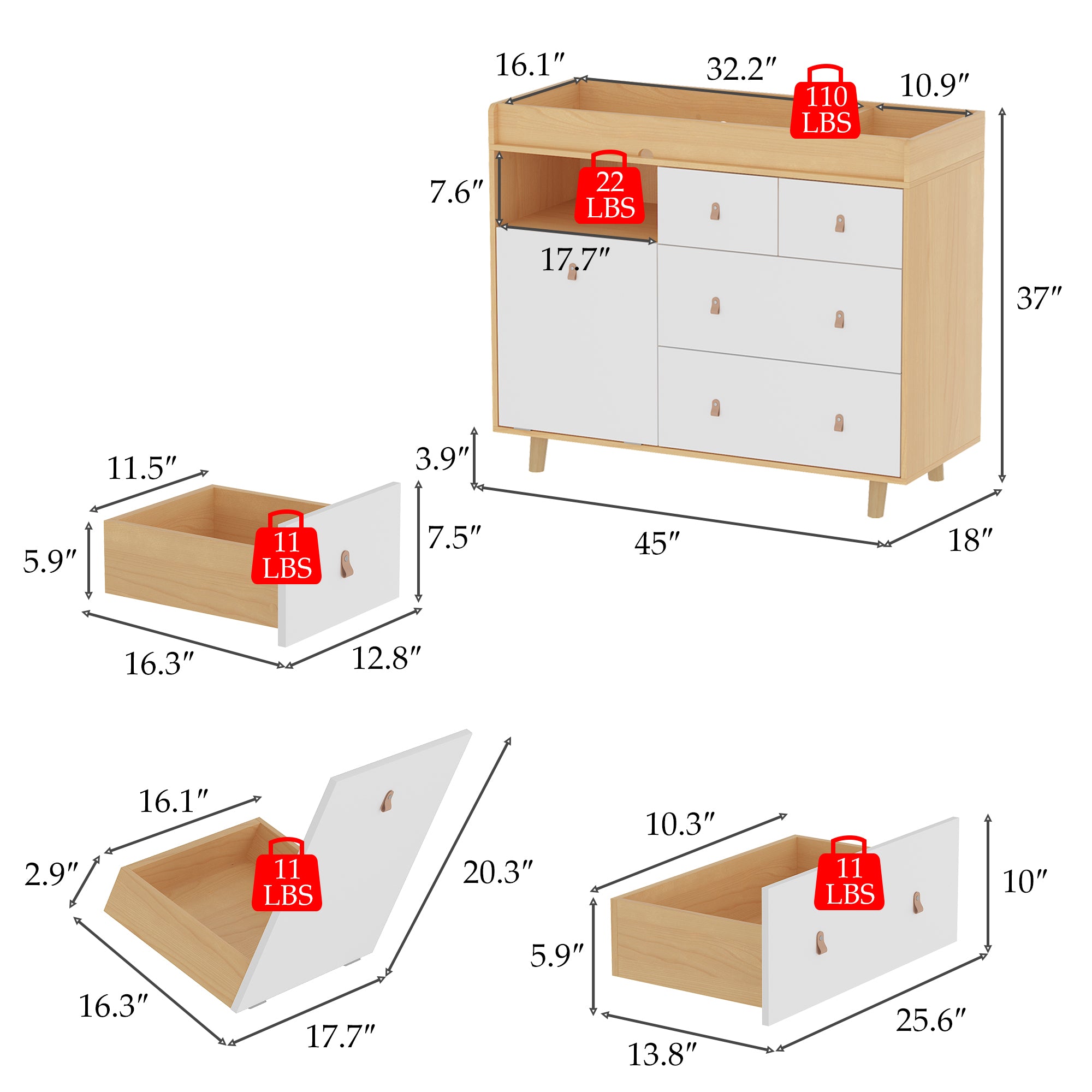 16.1″
32.2″
110 LBS
10.9″
7.6″
22 LBS
17.7″
37″
3.9″
45″
18″

11.5″
5.9″
11 LBS
7.5″
16.3″
12.8″

16.1″
2.9″
11 LBS
20.3″
16.3″
17.7″

10.3″
11 LBS
10″
5.9″
13.8″
25.6″