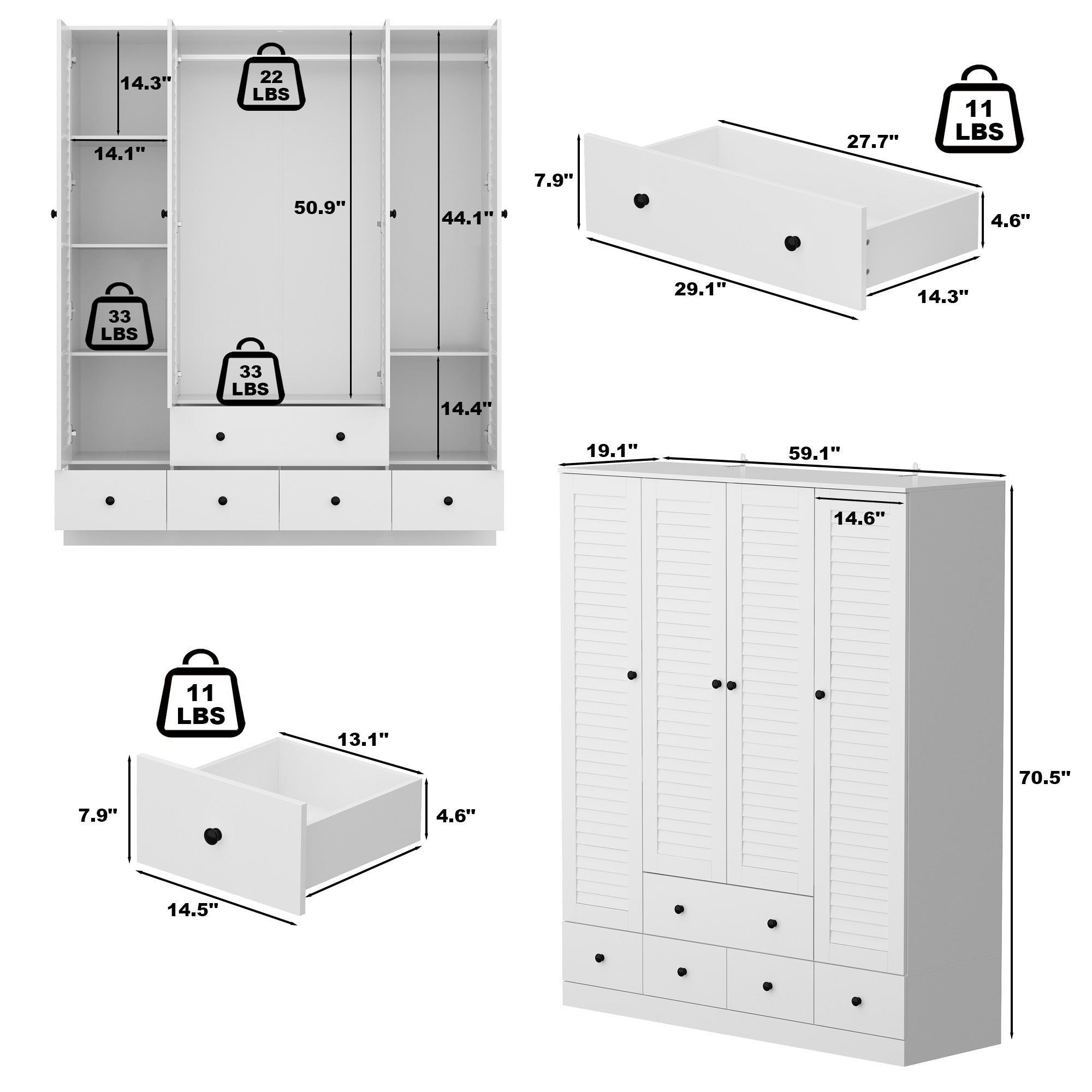 14.3"
22 LBS
14.1"
50.9"
44.1"
33 LBS
33 LBS
14.4"

11 LBS
27.7"
7.9"
4.6"
29.1"
14.3"

19.1"
59.1"
14.6"
70.5"

11 LBS
13.1"
7.9"
4.6"
14.5"