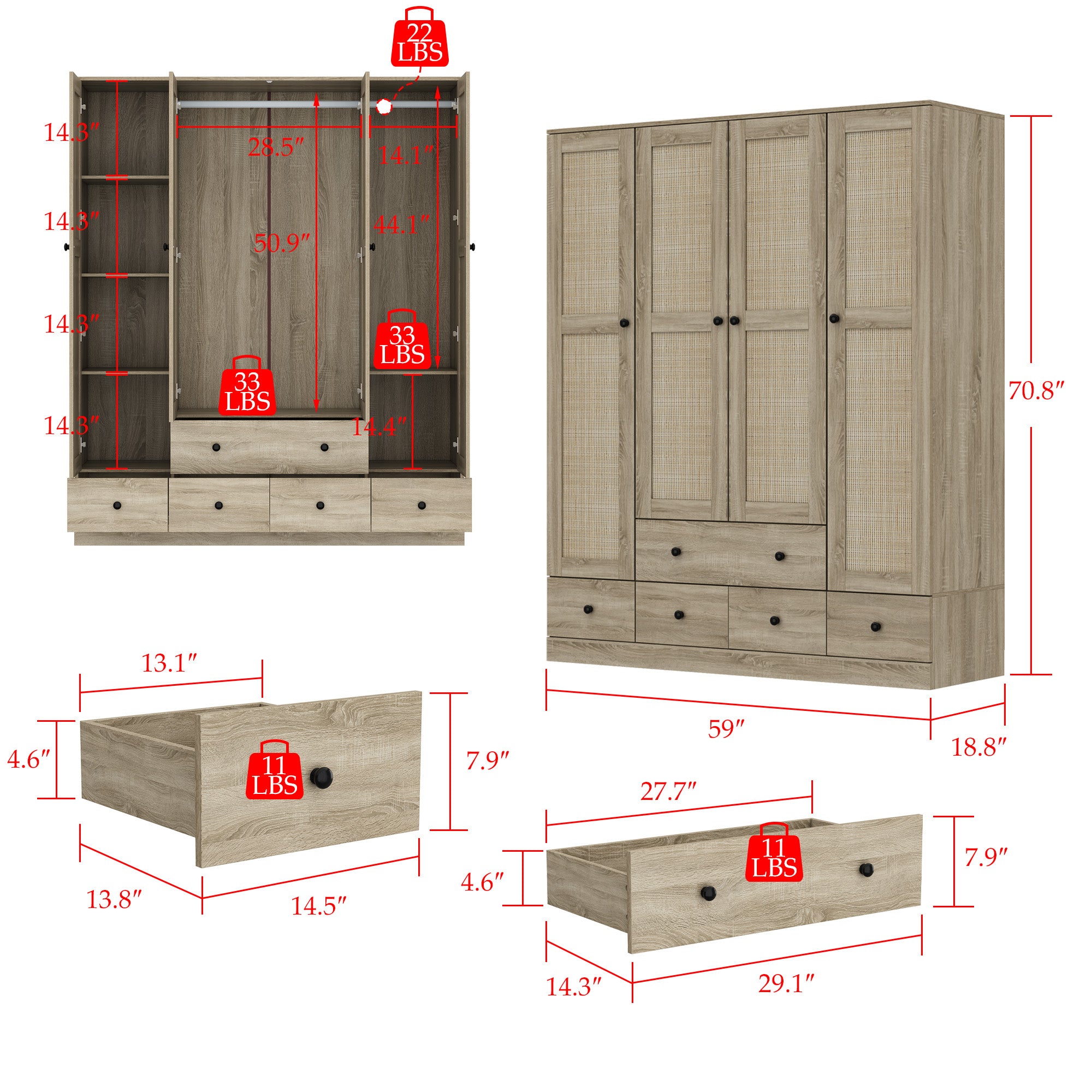 22 LBS

14.3″
28.5″
14.1″
14.3″
50.9″
44.1″
14.3″
33 LBS
33 LBS
14.3″
14.4″

70.8″
59″
18.8″

13.1″
4.6″
11 LBS
7.9″
13.8″
14.5″

27.7″
11 LBS
7.9″
4.6″
14.3″
29.1″